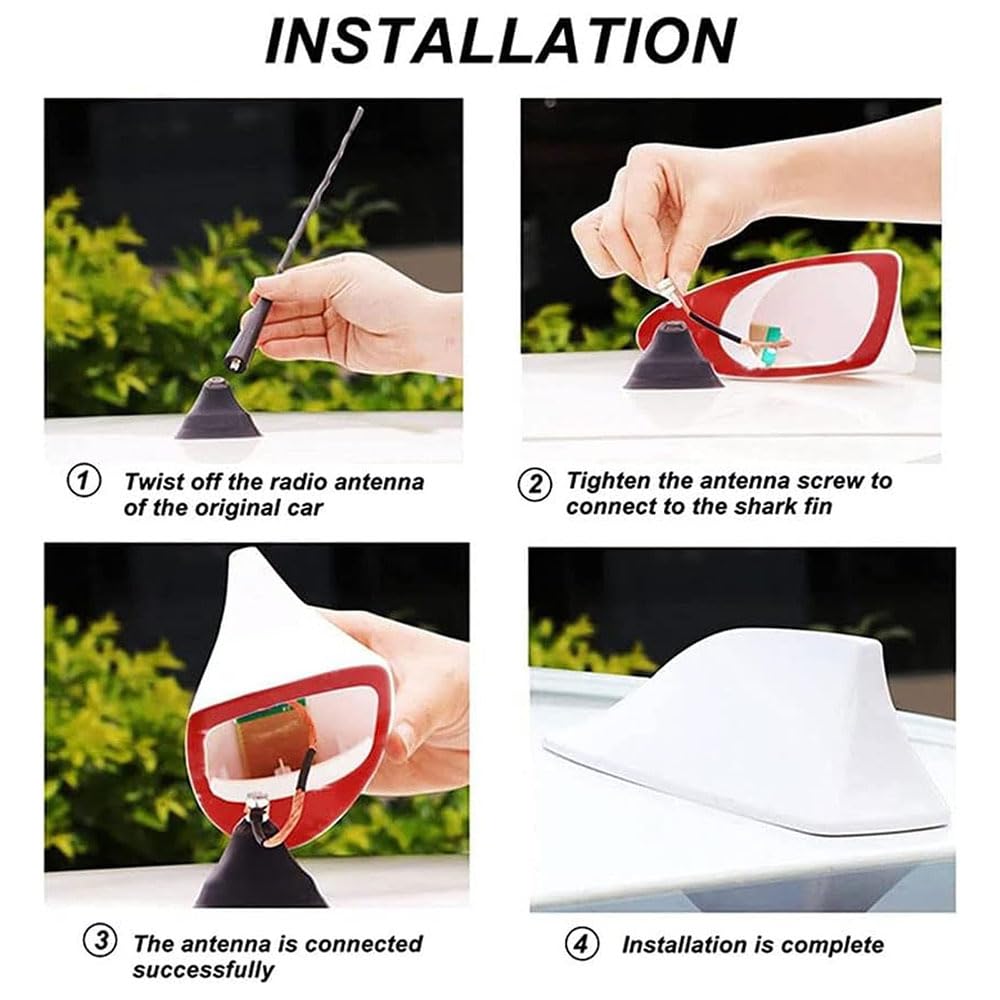 INSTALLATION

① Twist off the radio antenna of the original car

② Tighten the antenna screw to connect to the shark fin

③ The antenna is connected successfully

④ Installation is complete