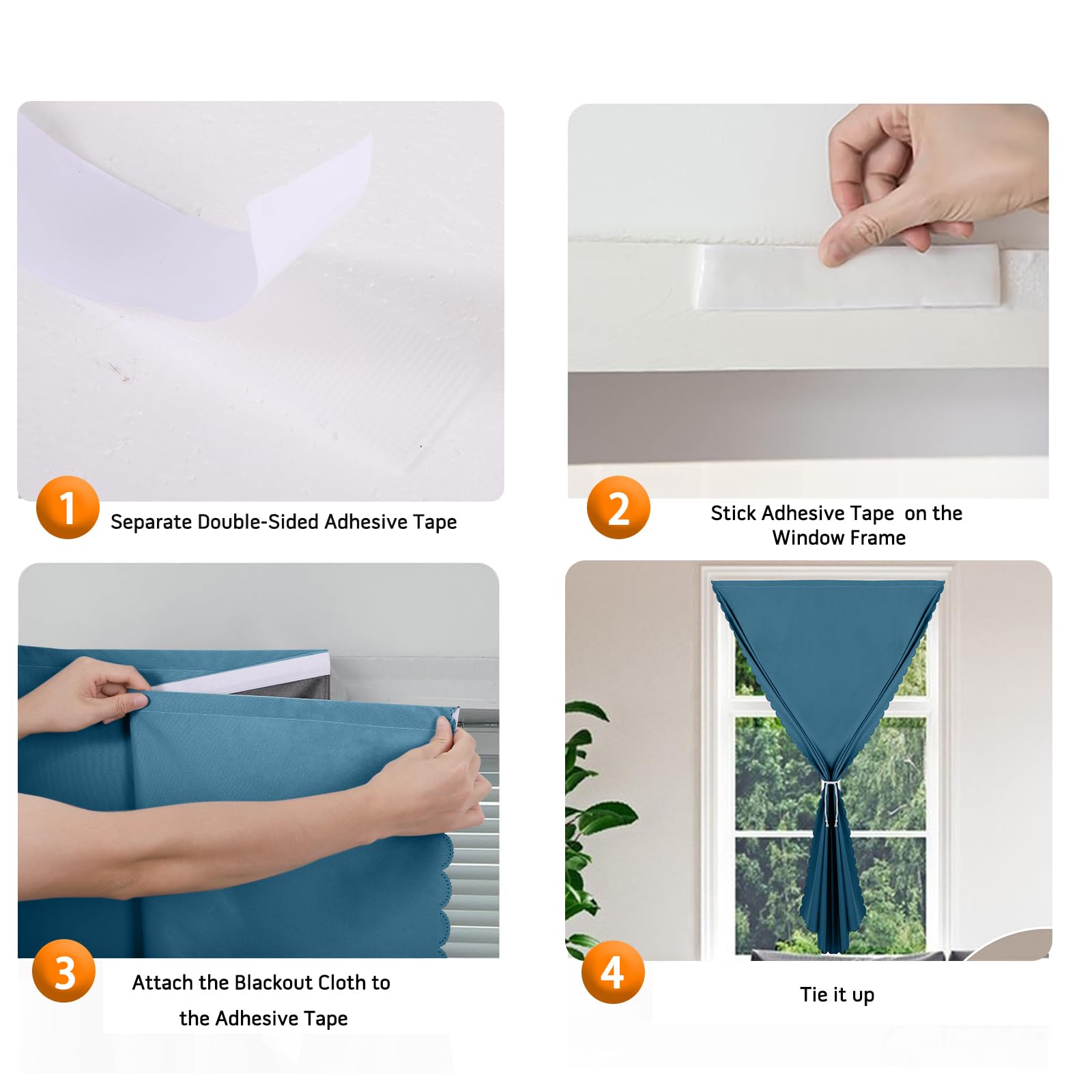 1
Separate Double-Sided Adhesive Tape

2
Stick Adhesive Tape on the Window Frame

3
Attach the Blackout Cloth to the Adhesive Tape

4
Tie it up