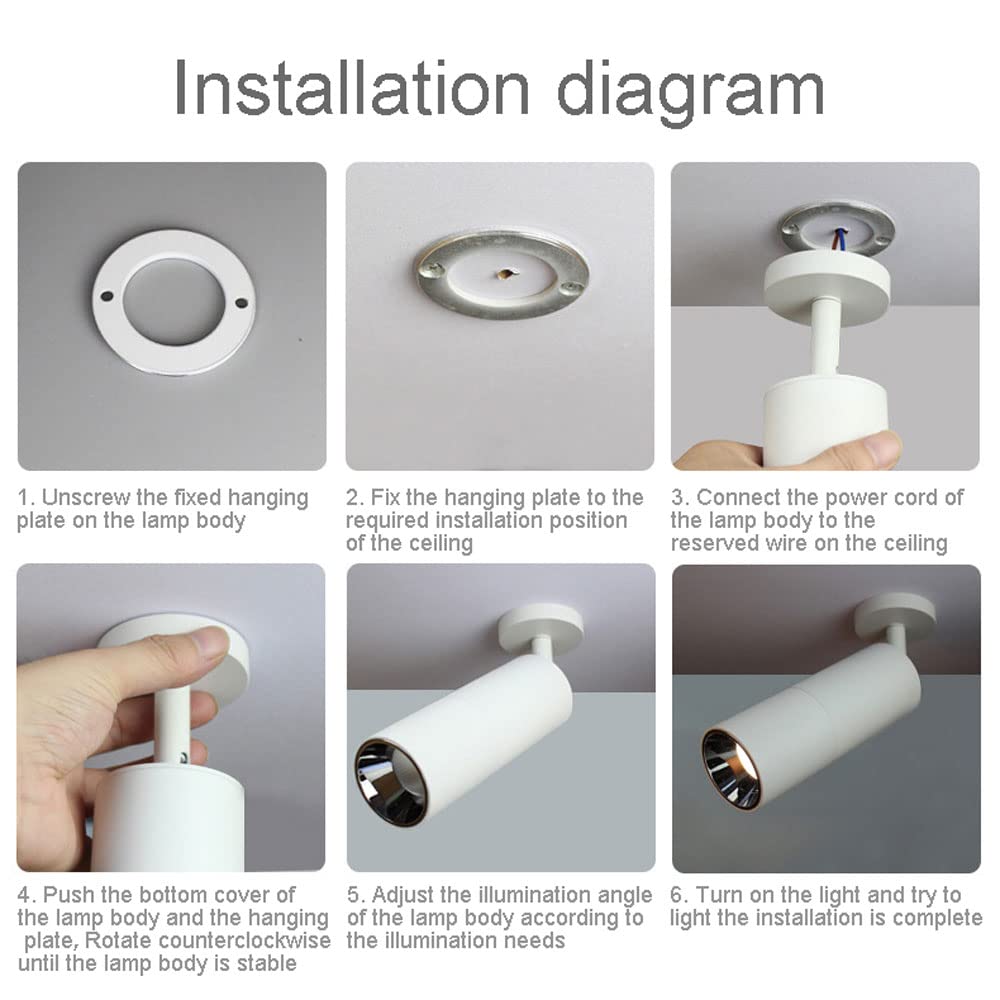 Installation diagram

1. Unscrew the fixed hanging plate on the lamp body

2. Fix the hanging plate to the required installation position of the ceiling

3. Connect the power cord of the lamp body to the reserved wire on the ceiling

4. Push the bottom cover of the lamp body and the hanging plate, Rotate counterclockwise until the lamp body is stable

5. Adjust the illumination angle of the lamp body according to the illumination needs

6. Turn on the light and try to light the installation is complete