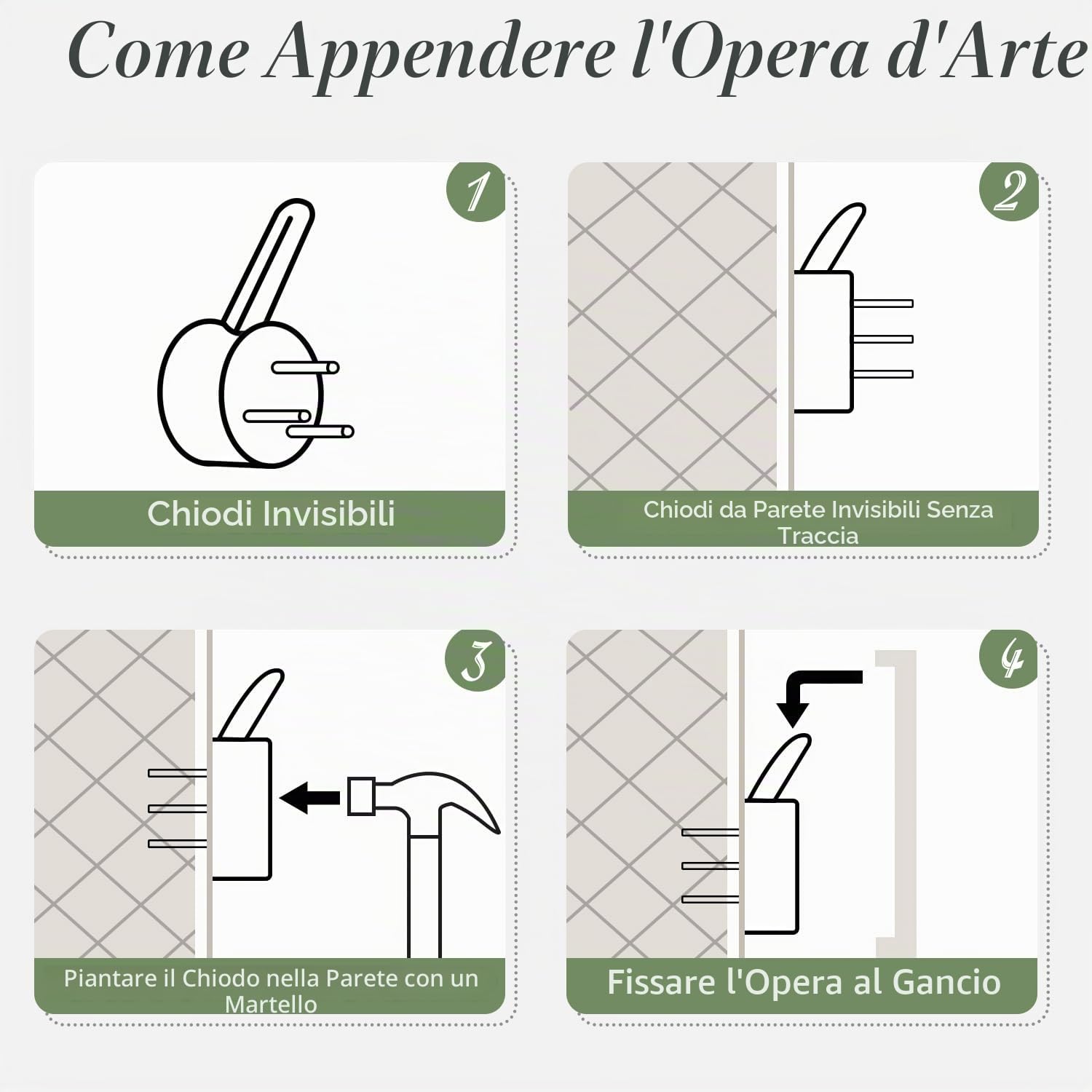 Come Appendere l'Opera d'Arte

1

Chiodi Invisibili

2

Chiodi da Parete Invisibili Senza Traccia

3

Piantare il Chiodo nella Parete con un Martello

4

Fissare l'Opera al Gancio