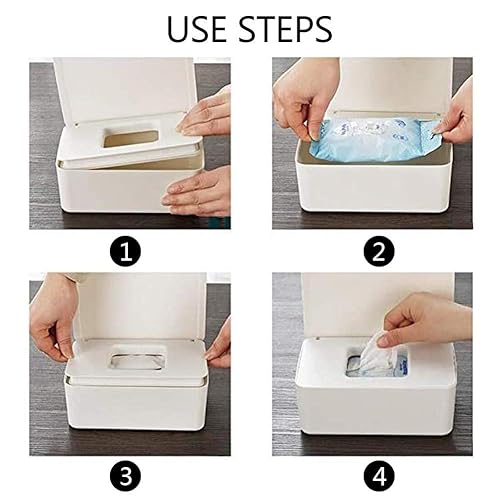 USE STEPS

1

2

3

4