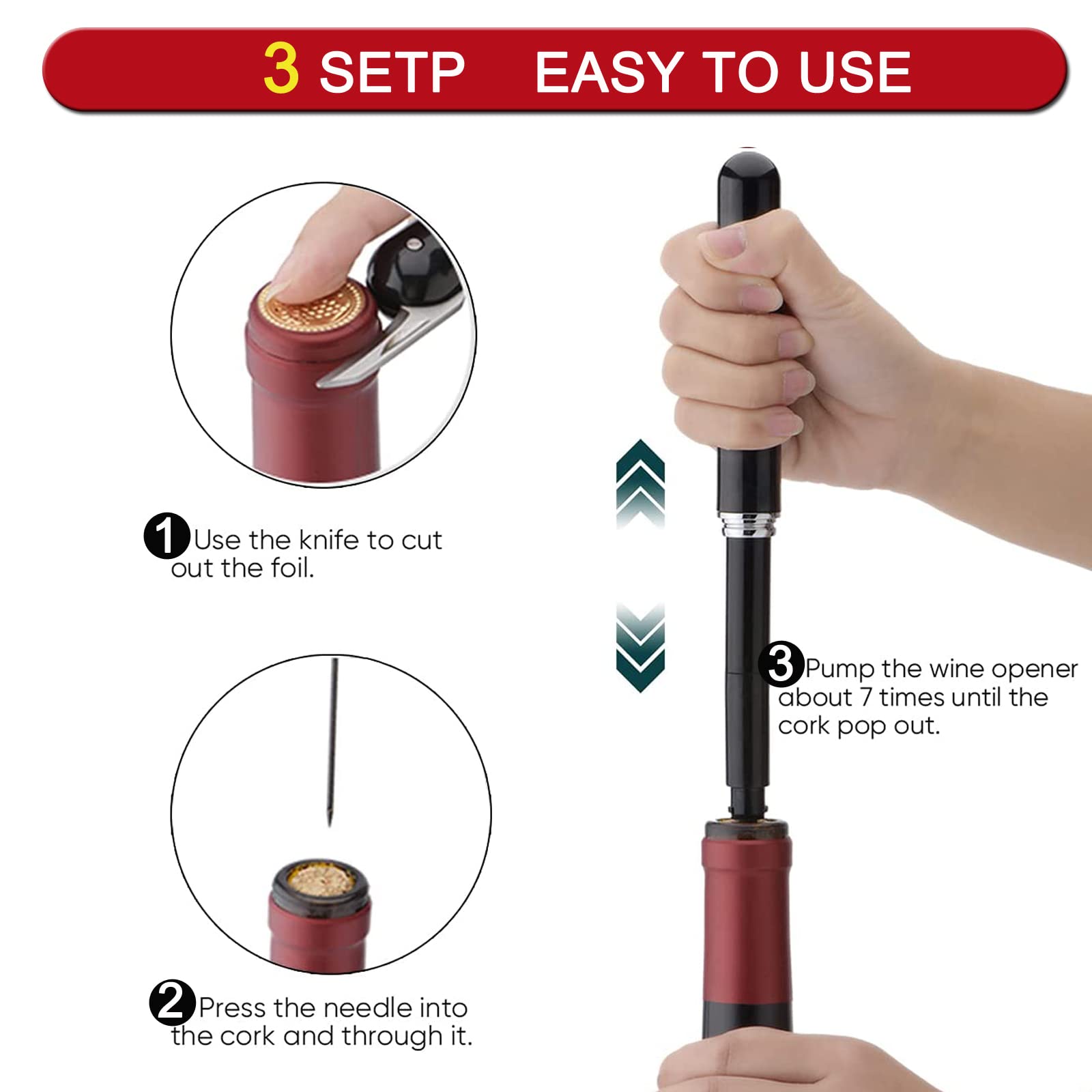 3 SETP EASY TO USE

1 Use the knife to cut out the foil.

2 Press the needle into the cork and through it.

3 Pump the wine opener about 7 times until the cork pop out.