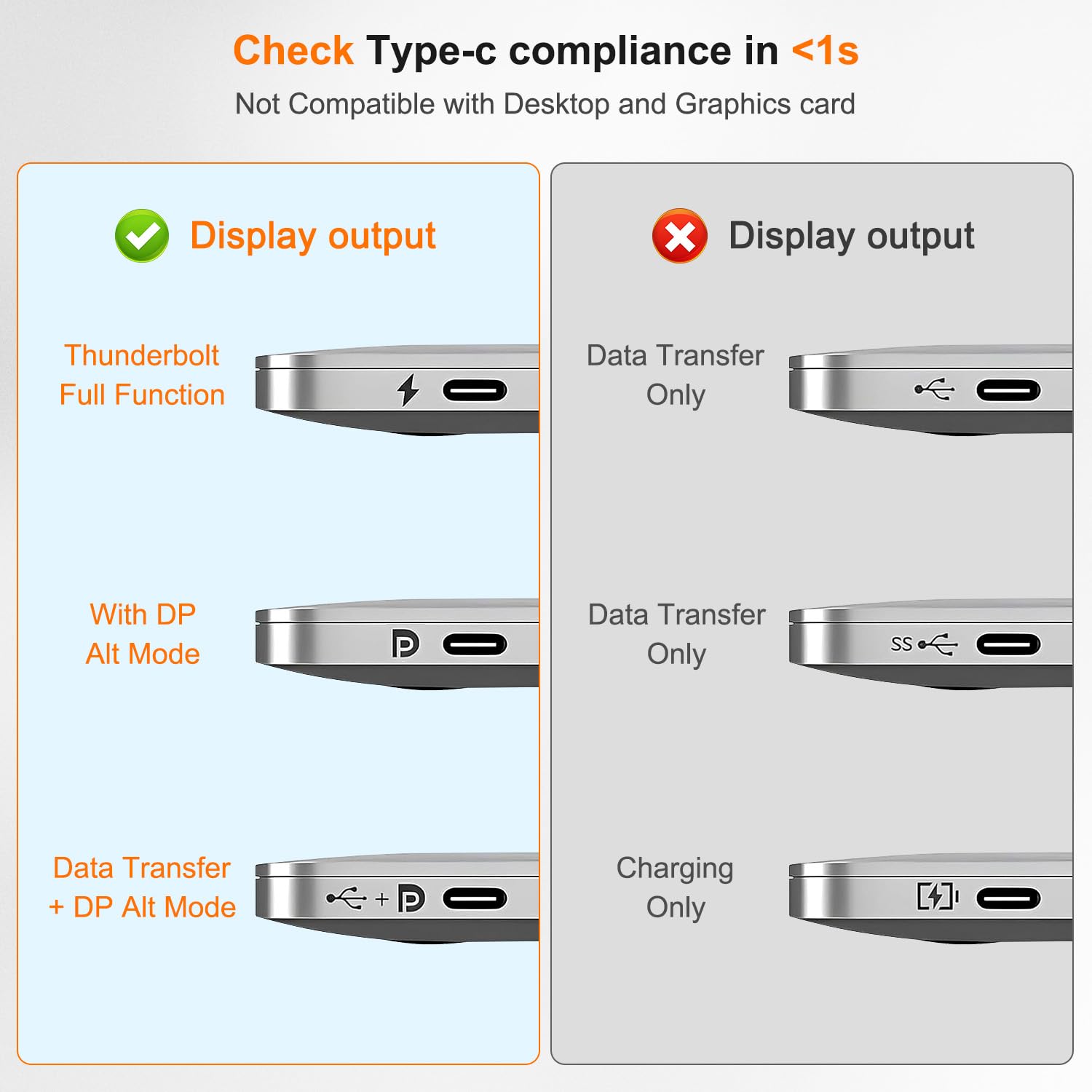 Check Type-c compliance in <1s
Not Compatible with Desktop and Graphics card

Display output

Thunderbolt
Full Function

With DP
Alt Mode

Data Transfer
+ DP Alt Mode

+

Display output

Data Transfer
Only

Data Transfer
Only

SS

Charging
Only