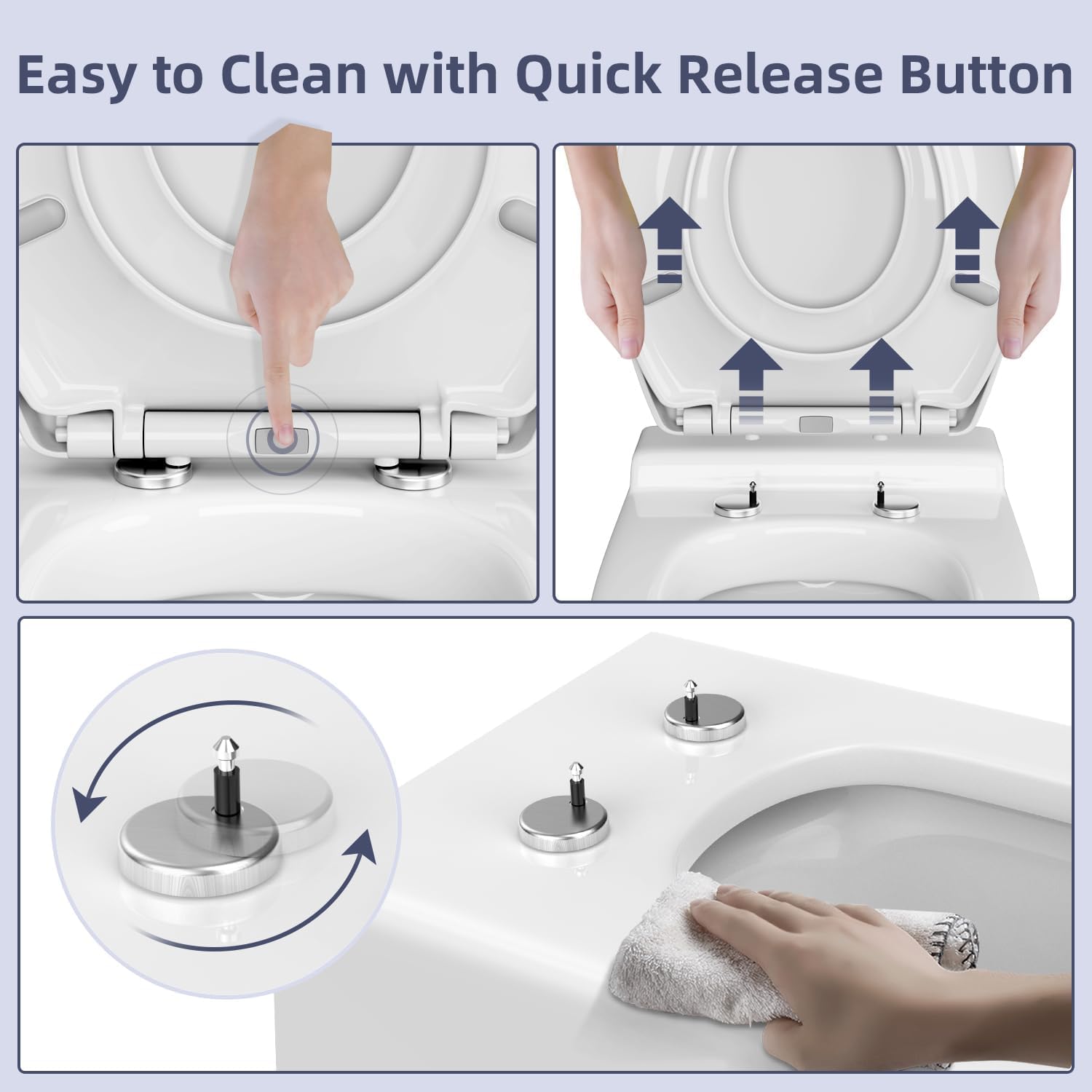 Easy to Clean with Quick Release Button