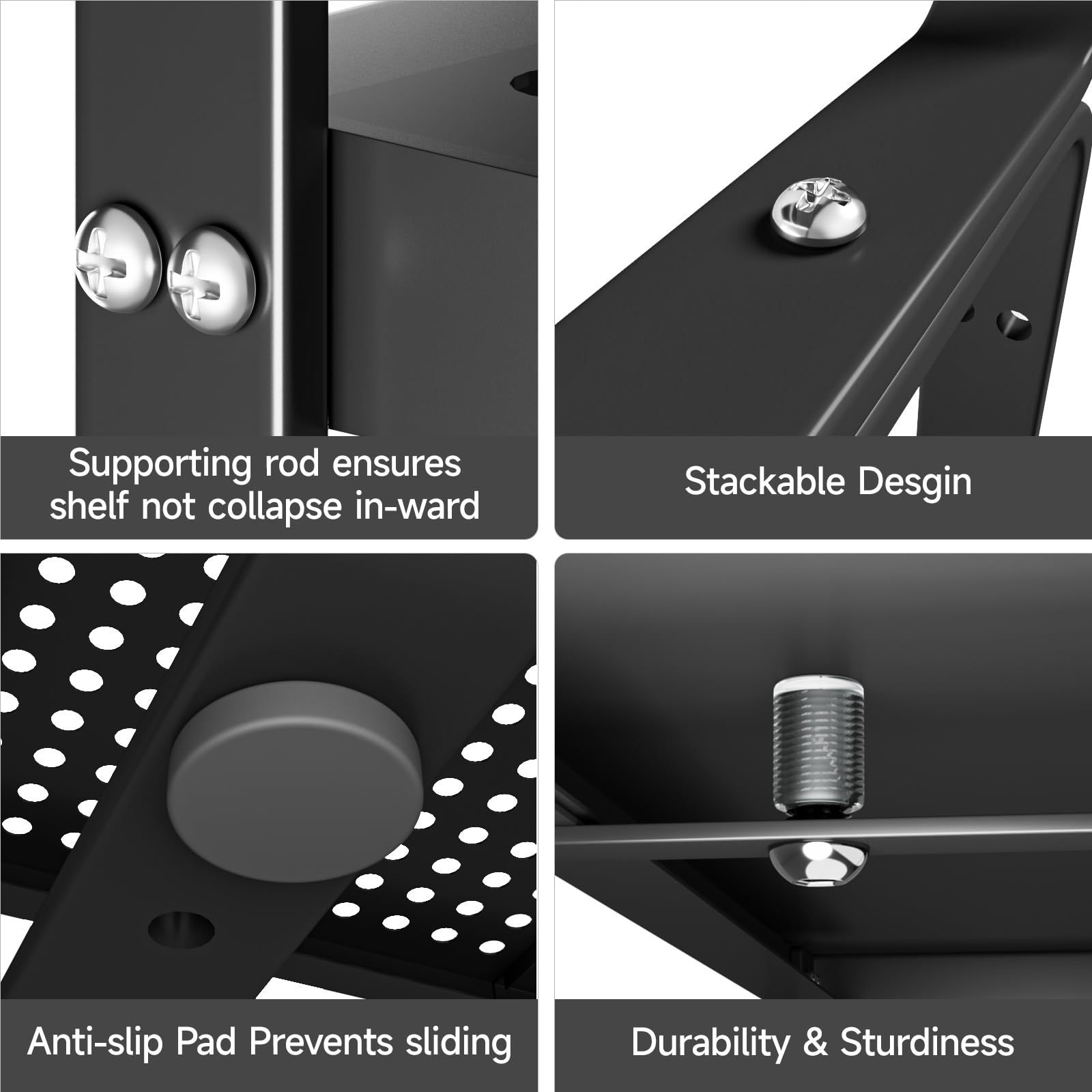 Supporting rod ensures shelf not collapse in-ward

Stackable Desgin

Anti-slip Pad Prevents sliding

Durability & Sturdiness