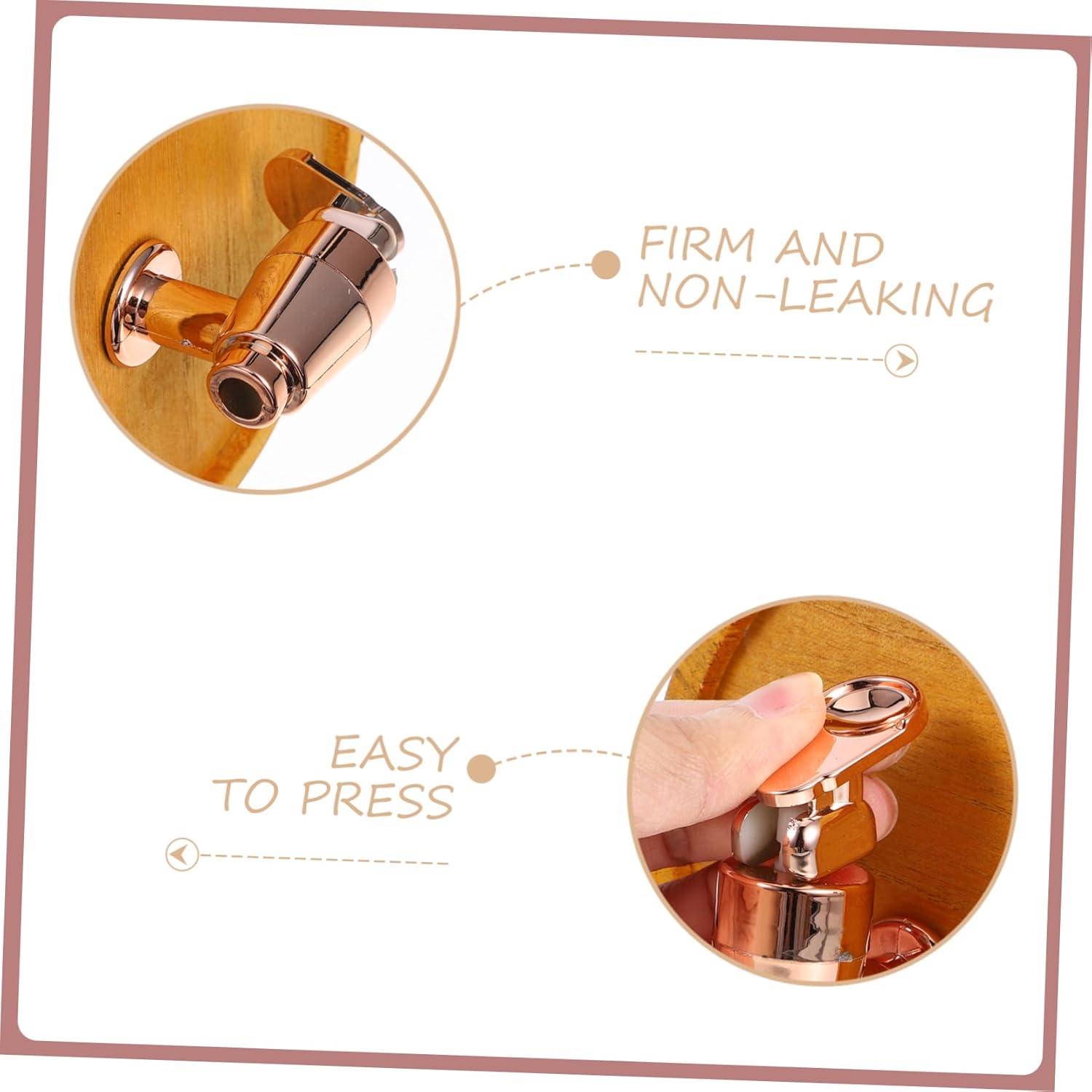 FIRM AND NON-LEAKING

EASY TO PRESS