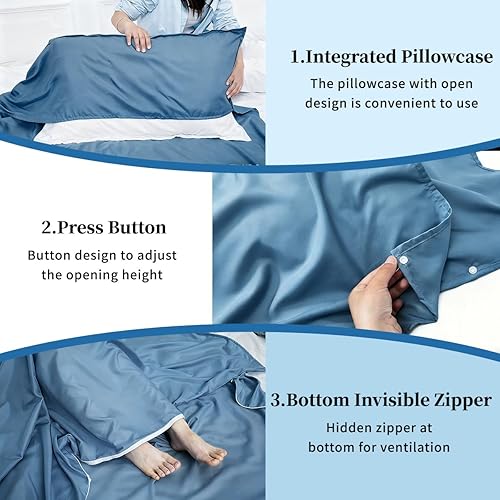 1.Integrated Pillowcase
The pillowcase with open design is convenient to use

2.Press Button
Button design to adjust the opening height

3.Bottom Invisible Zipper
Hidden zipper at bottom for ventilation