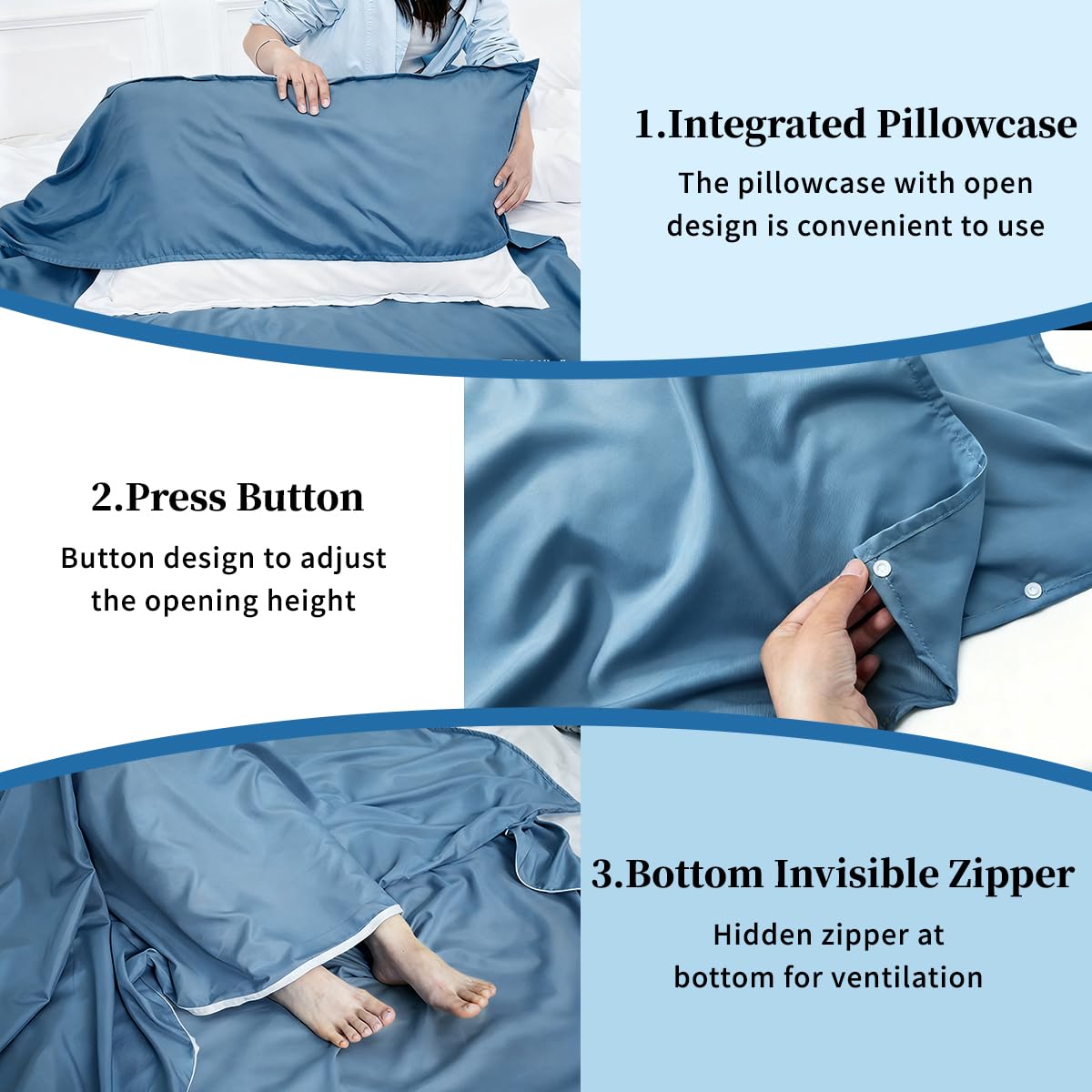 1.Integrated Pillowcase

The pillowcase with open design is convenient to use

2.Press Button

Button design to adjust the opening height

3.Bottom Invisible Zipper

Hidden zipper at bottom for ventilation