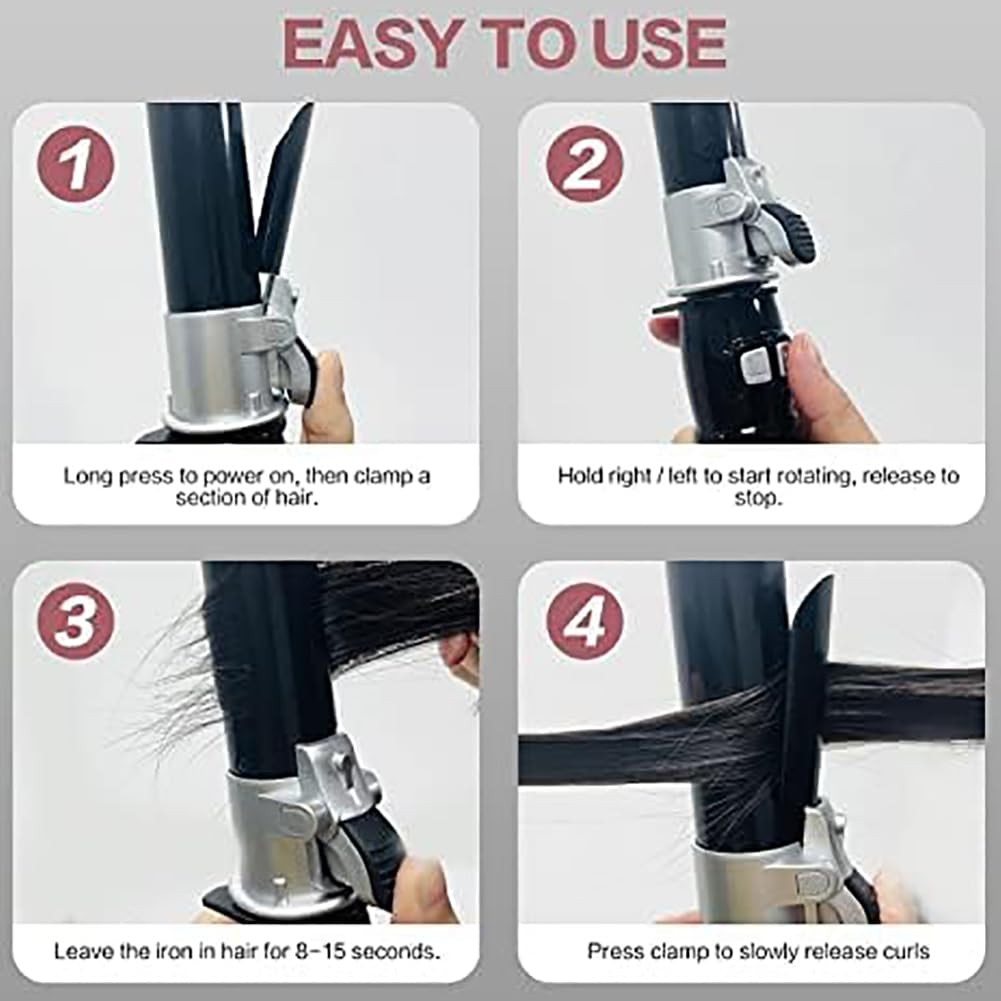 EASY TO USE

1

Long press to power on, then clamp a section of hair.

2

Hold right / left to start rotating, release to stop.

3

Leave the iron in hair for 8-15 seconds.

4

Press clamp to slowly release curls