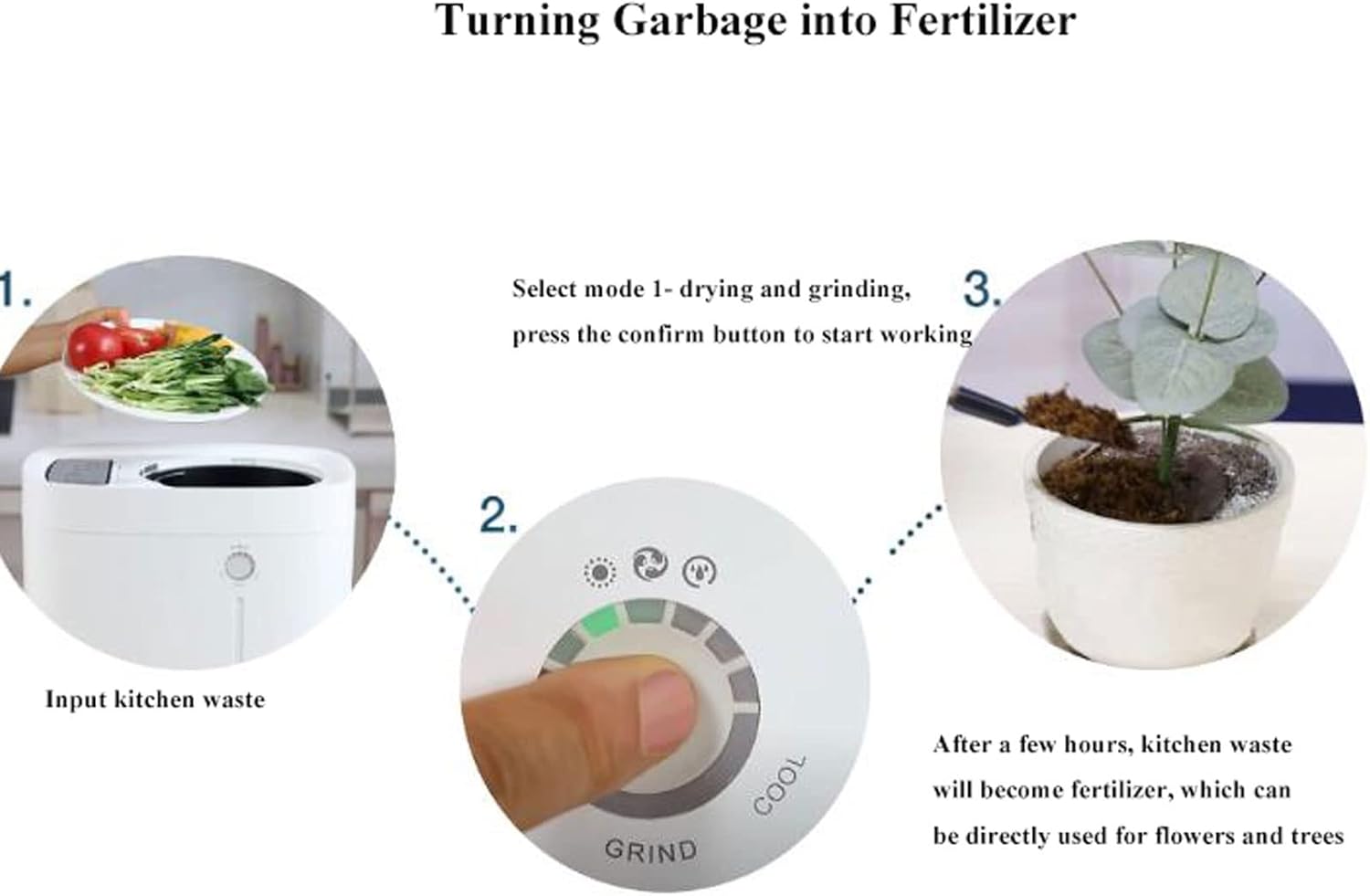 Turning Garbage into Fertilizer

1.

Input kitchen waste

Select mode 1- drying and grinding, press the confirm button to start working

2.

GRIND

COOL

3.

After a few hours, kitchen waste will become fertilizer, which can be directly used for flowers and trees