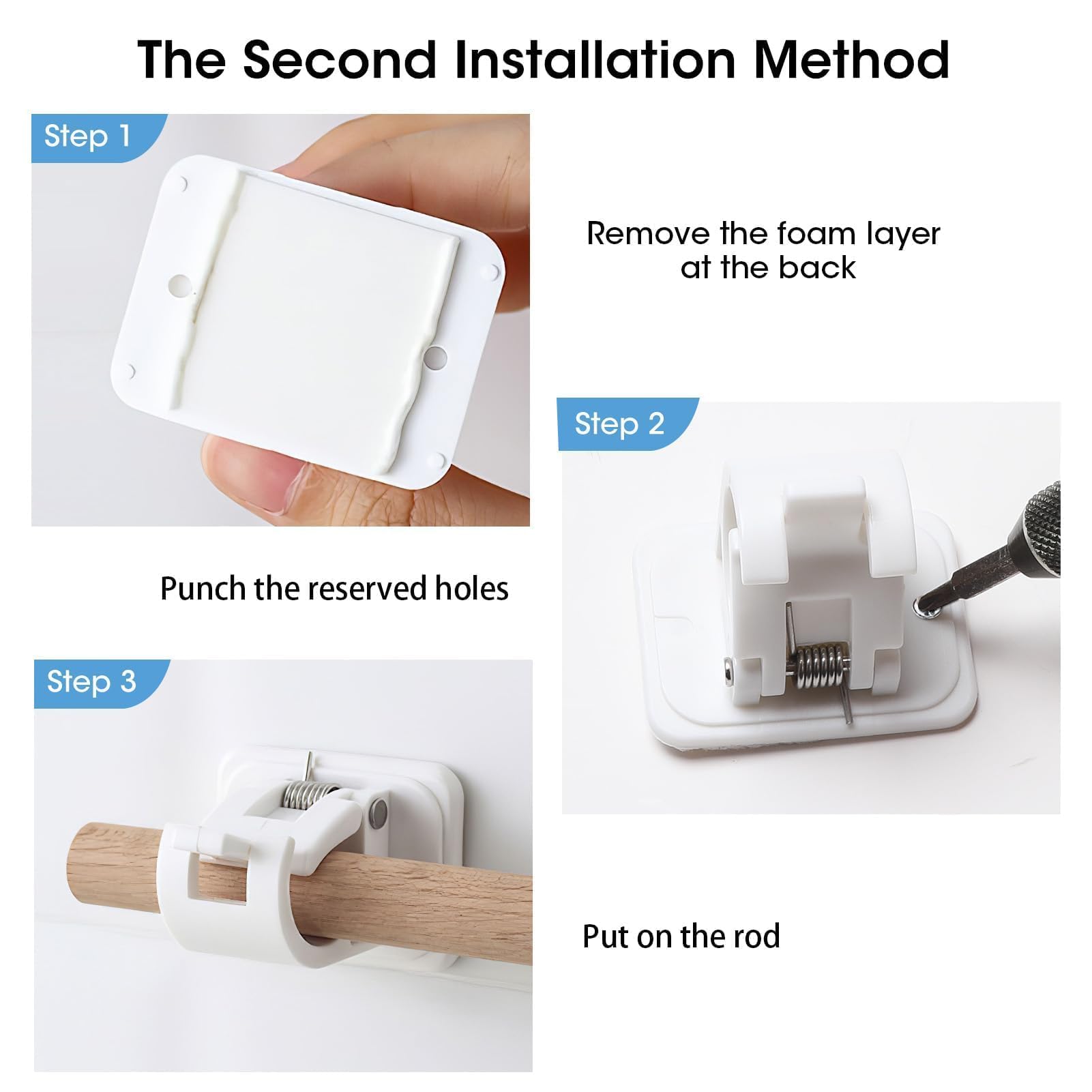 The Second Installation Method

Step 1

Remove the foam layer at the back

Step 2

Punch the reserved holes

Step 3

Put on the rod