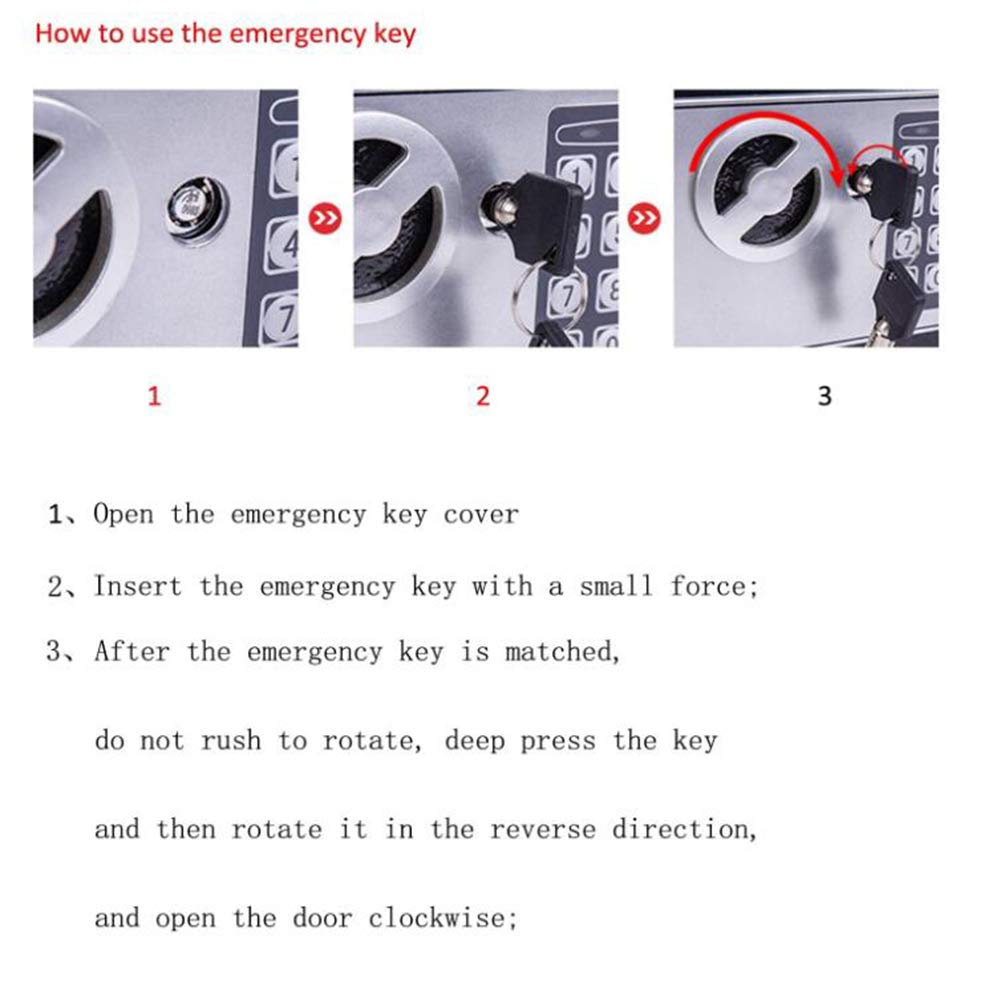 How to use the emergency key

1

2

3

1、Open the emergency key cover

2、Insert the emergency key with a small force;

3、After the emergency key is matched, do not rush to rotate, deep press the key and then rotate it in the reverse direction, and open the door clockwise;