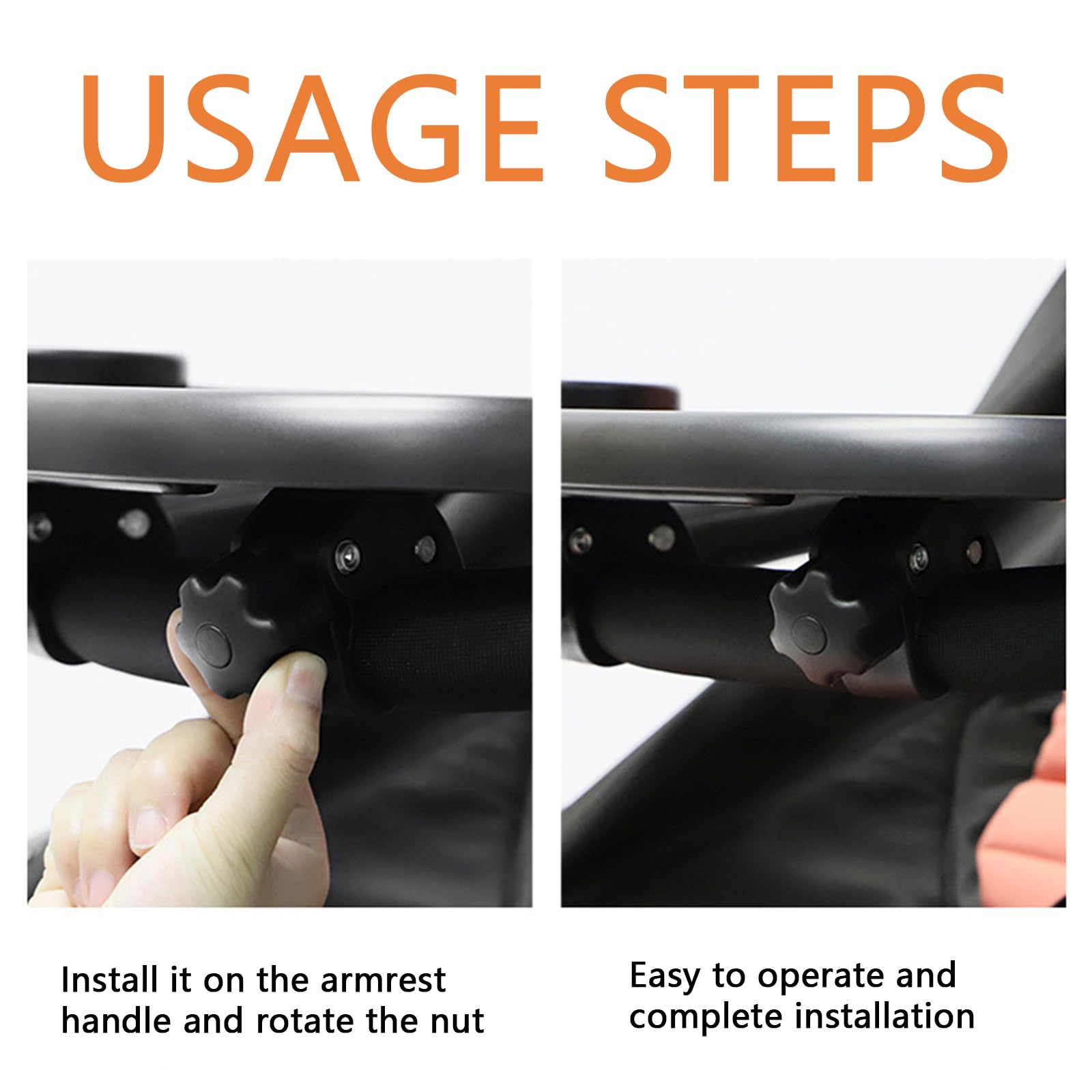 USAGE STEPS

Install it on the armrest handle and rotate the nut

Easy to operate and complete installation