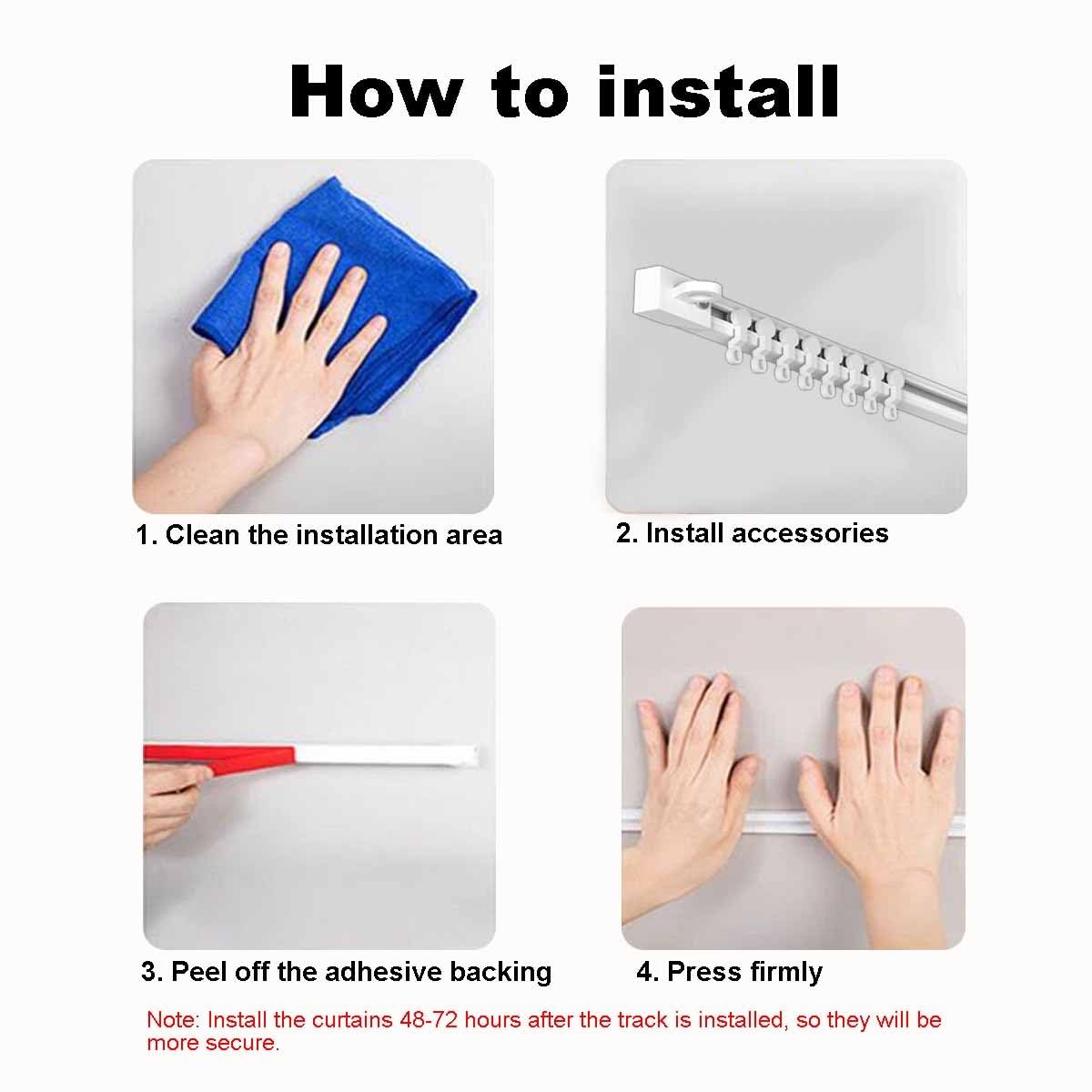 How to install

1. Clean the installation area

2. Install accessories

3. Peel off the adhesive backing

4. Press firmly

Note: Install the curtains 48-72 hours after the track is installed, so they will be more secure.