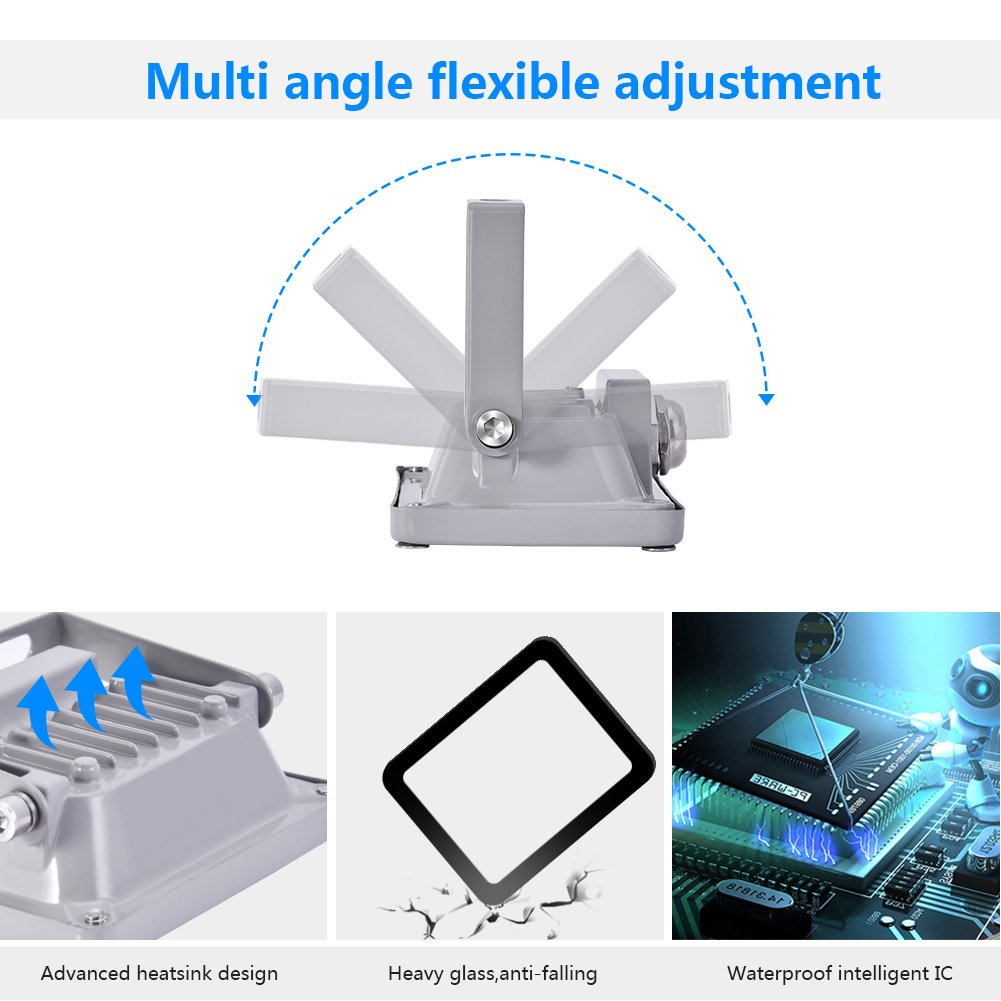 Multi angle flexible adjustment

Advanced heatsink design

Heavy glass,anti-falling

Waterproof intelligent IC