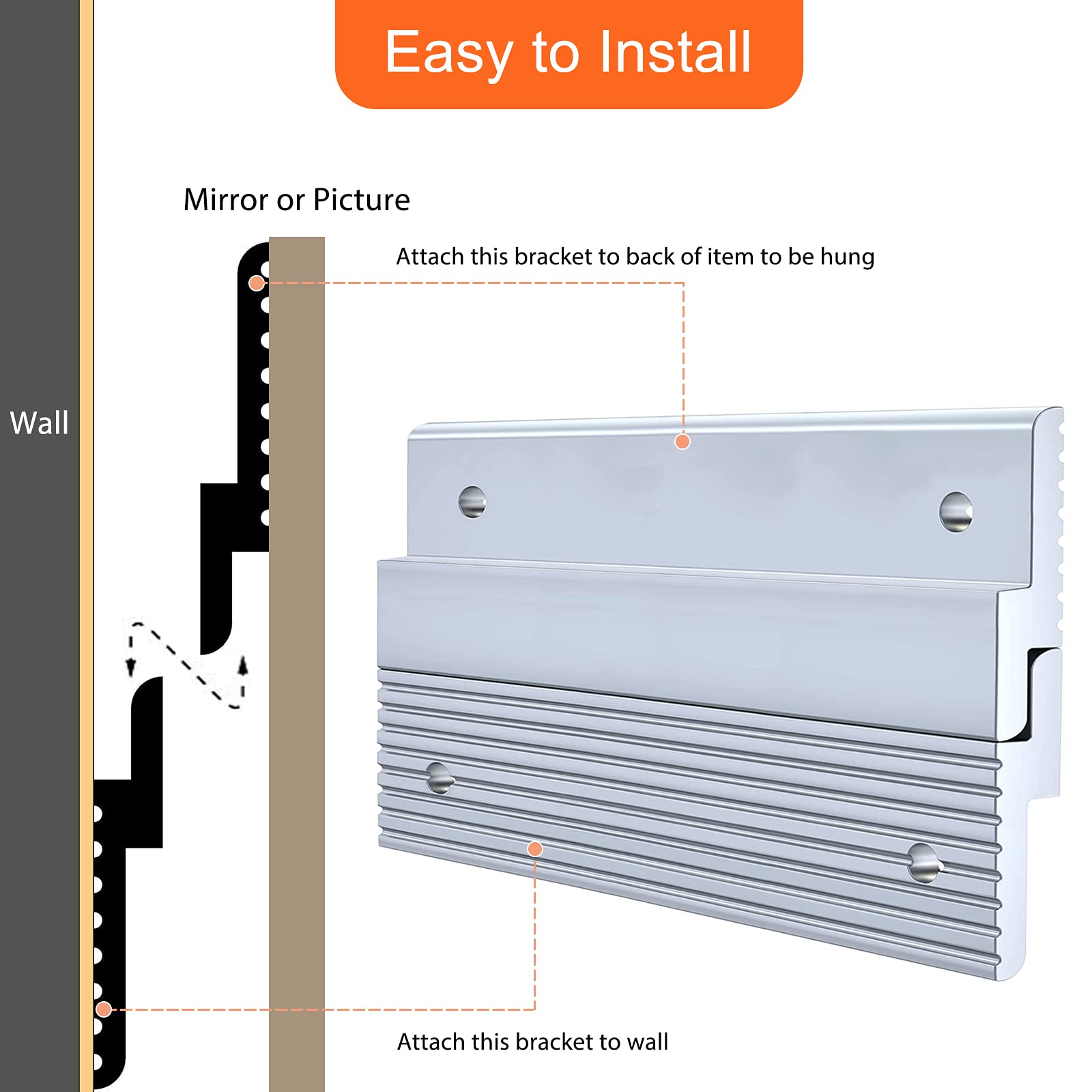 Easy to Install

Mirror or Picture

Attach this bracket to back of item to be hung

Wall

Attach this bracket to wall