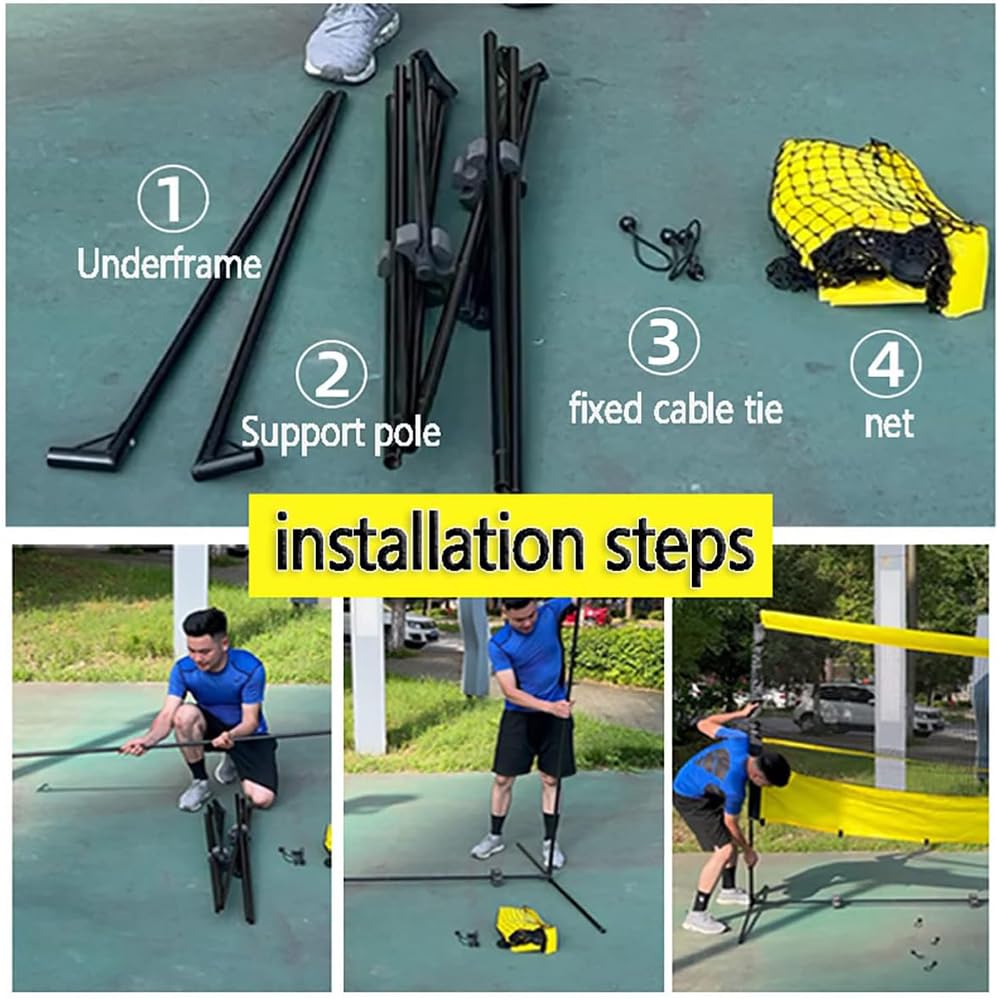 ① Underframe

② Support pole

③ fixed cable tie

④ net

installation steps