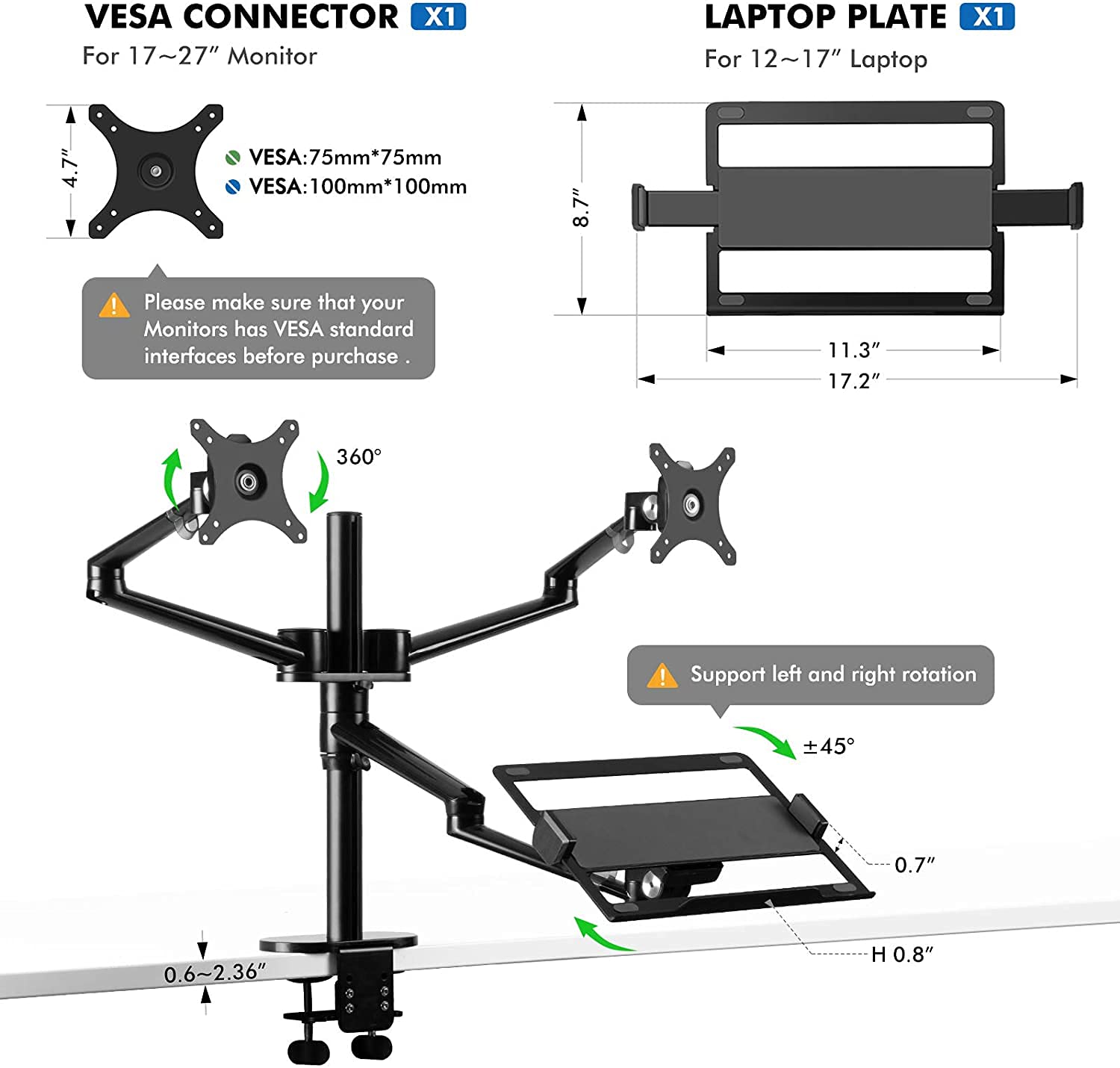 VESA CONNECTOR X1
For 17~27″ Monitor

4.7″

VESA:75mm*75mm
VESA:100mm*100mm

Please make sure that your Monitors has VESA standard interfaces before purchase .

LAPTOP PLATE X1
For 12~17″ Laptop

8.7″

11.3″
17.2″

360°

Support left and right rotation

±45°

0.7″

H 0.8″

0.6~2.36″