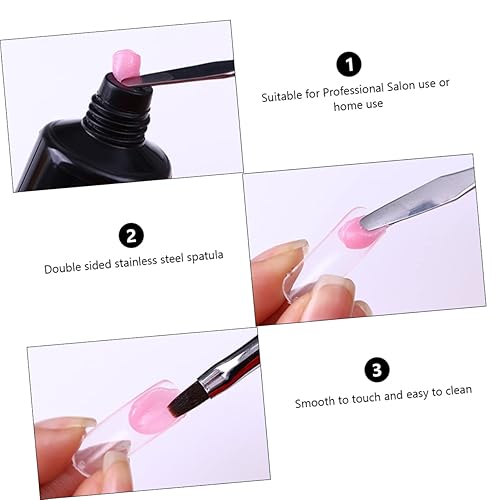 1

Suitable for Professional Salon use or home use

2

Double sided stainless steel spatula

3

Smooth to touch and easy to clean