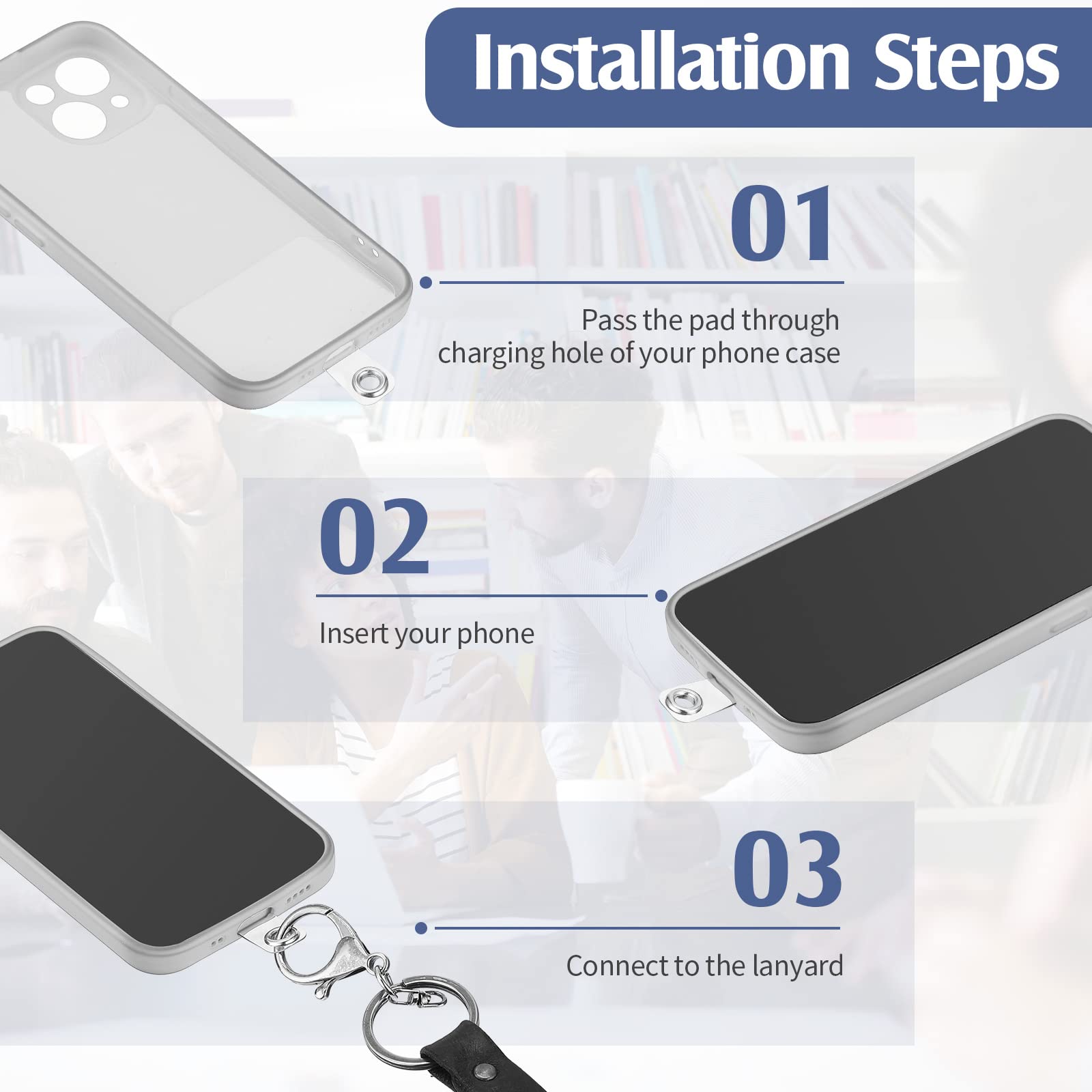 Installation Steps

01

Pass the pad through charging hole of your phone case

02

Insert your phone

03

Connect to the lanyard