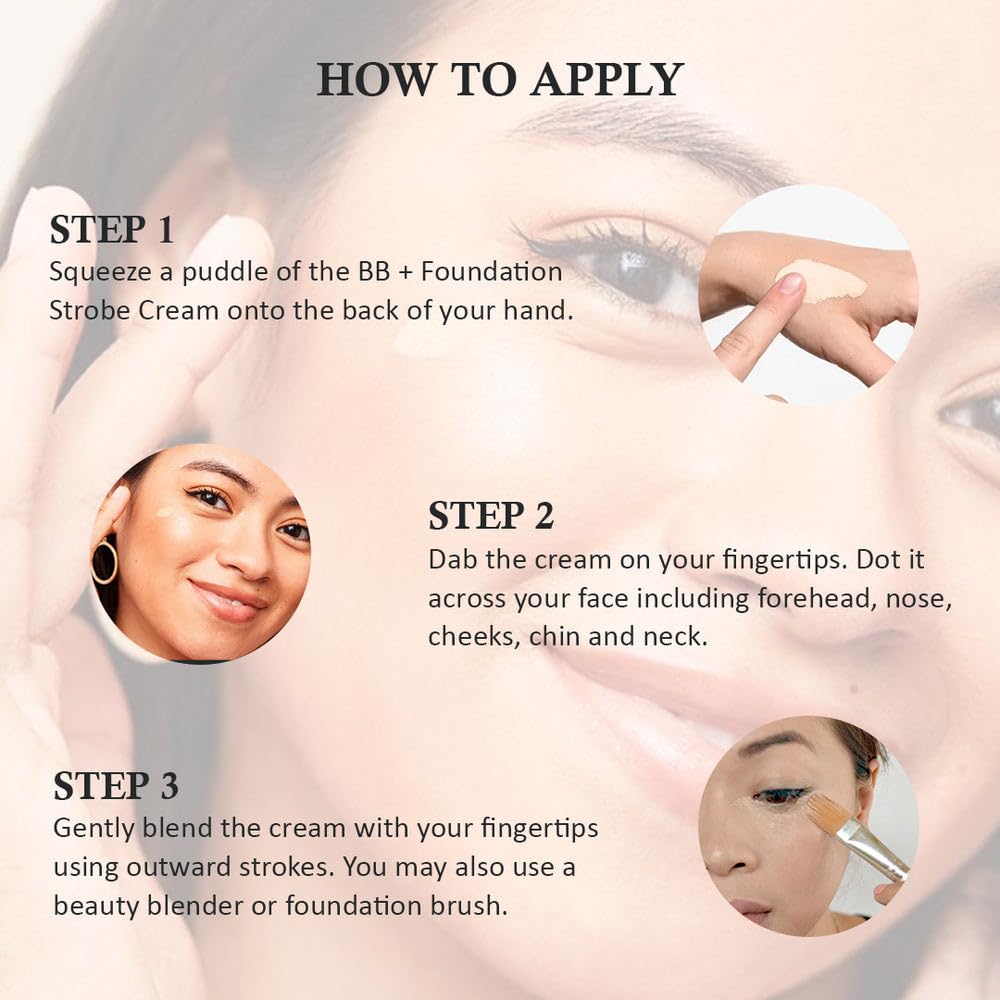 HOW TO APPLY

STEP 1
Squeeze a puddle of the BB + Foundation Strobe Cream onto the back of your hand.

STEP 2
Dab the cream on your fingertips. Dot it across your face including forehead, nose, cheeks, chin and neck.

STEP 3
Gently blend the cream with your fingertips using outward strokes. You may also use a beauty blender or foundation brush.