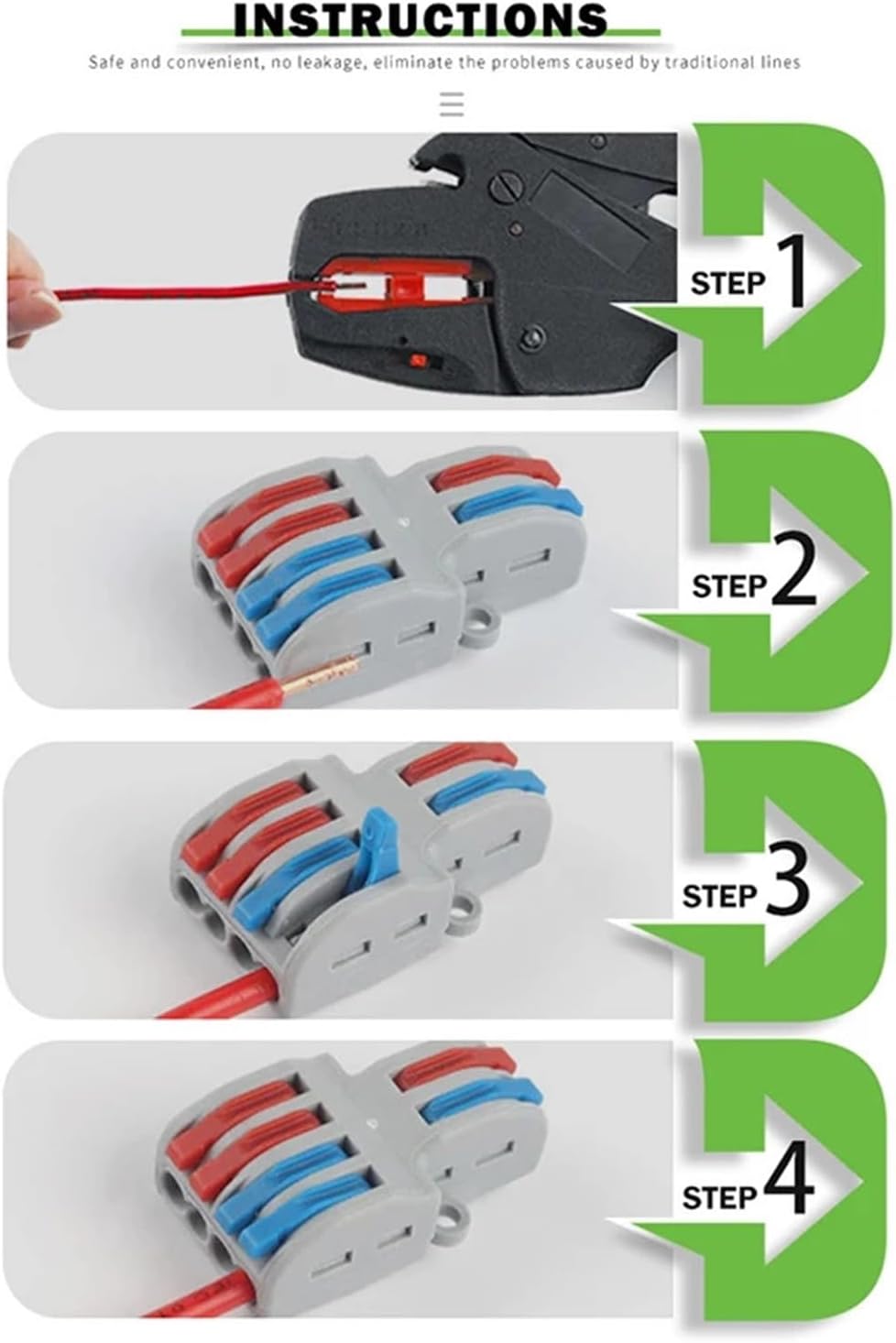 INSTRUCTIONS

Safe and convenient, no leakage, eliminate the problems caused by traditional lines

STEP 1

STEP 2

STEP 3

STEP 4