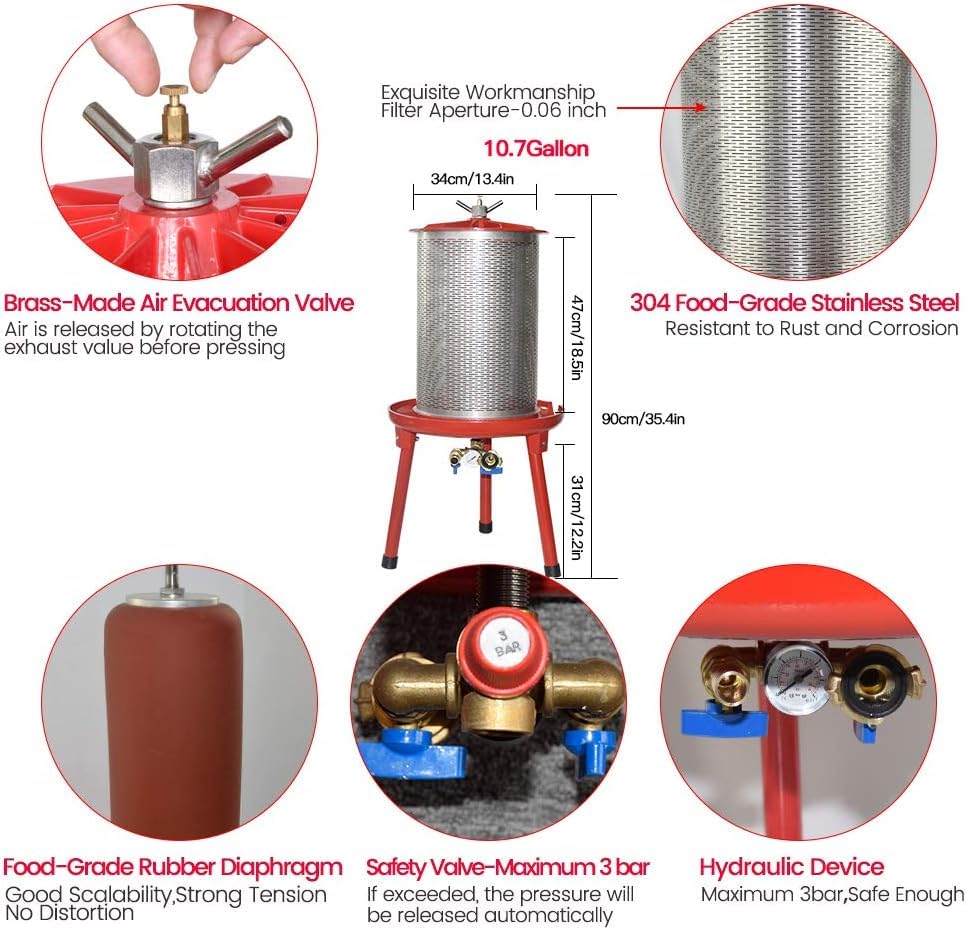 Exquisite Workmanship
Filter Aperture-0.06 inch

10.7Gallon

34cm/13.4in

47cm/18.5in

90cm/35.4in

31cm/12.2in

Brass-Made Air Evacuation Valve
Air is released by rotating the exhaust value before pressing

304 Food-Grade Stainless Steel
Resistant to Rust and Corrosion

3 BAR

Food-Grade Rubber Diaphragm
Good Scalability,Strong Tension
No Distortion

Safety Valve-Maximum 3 bar
If exceeded, the pressure will be released automatically

Hydraulic Device
Maximum 3bar,Safe Enough