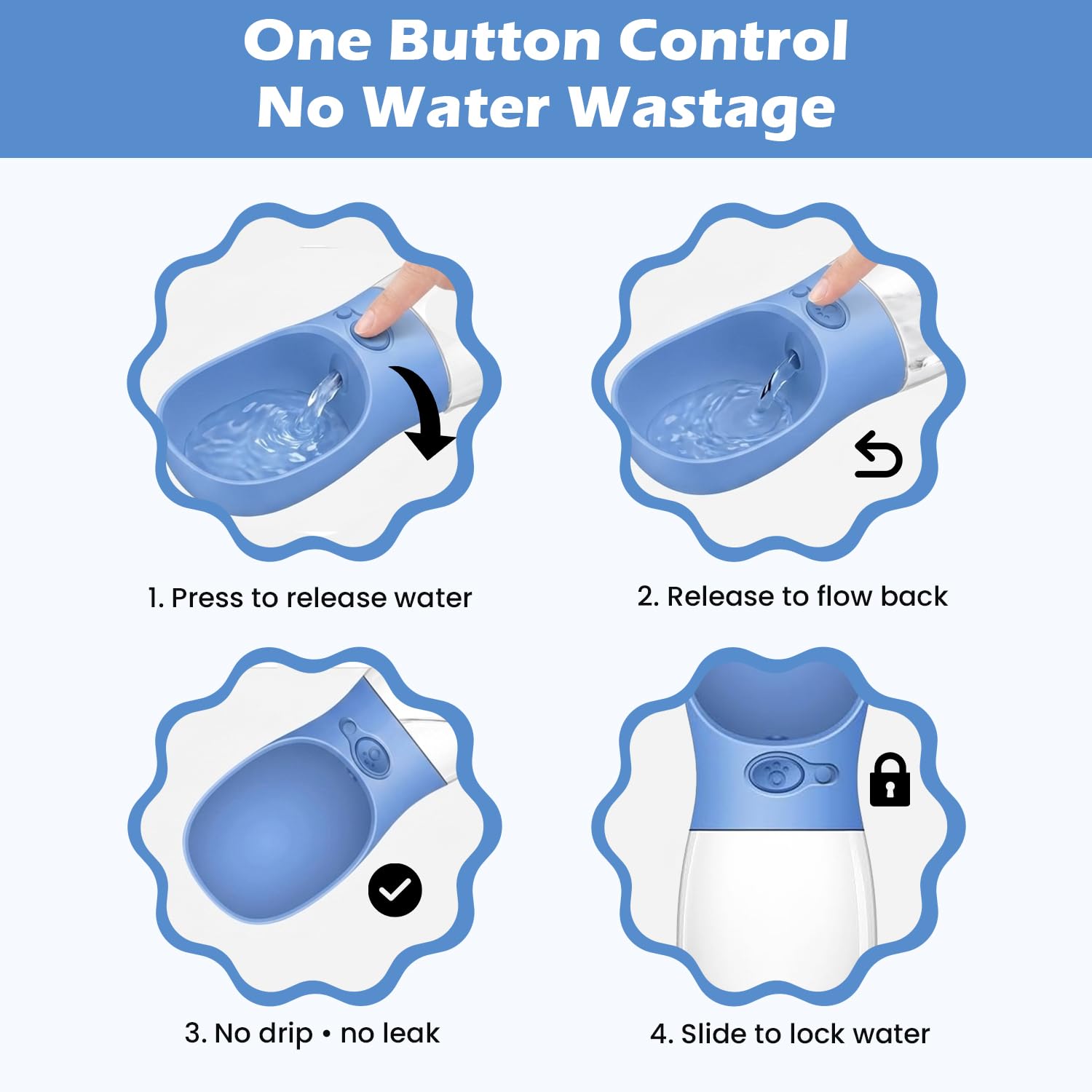 One Button Control
No Water Wastage

1. Press to release water

2. Release to flow back

3. No drip • no leak

4. Slide to lock water