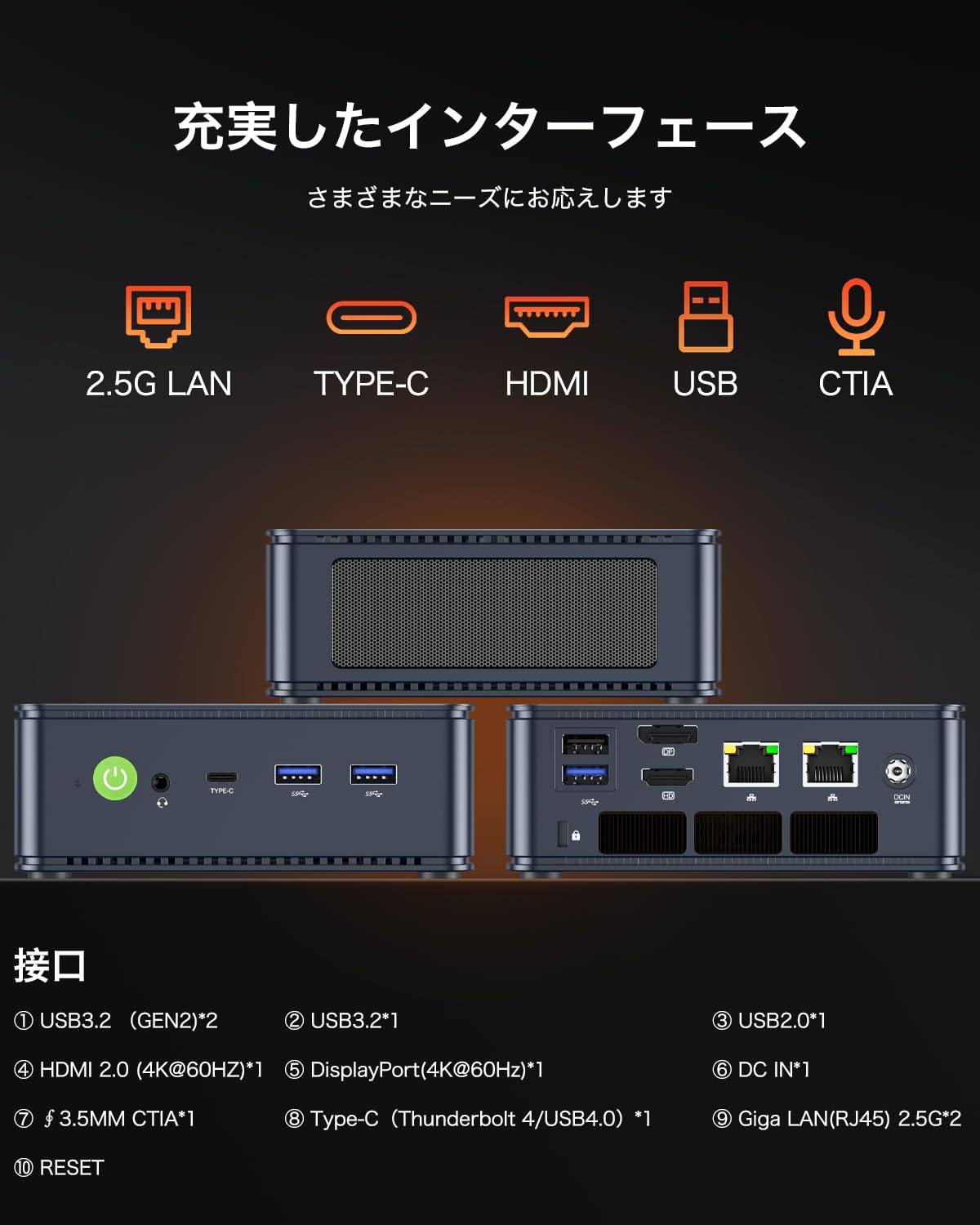 充実したインターフェース

さまざまなニーズにお応えします

2.5G LAN TYPE-C HDMI USB CTIA

TYPE-C

DP

HD

DCIN

接口

① USB3.2 （GEN2)*2 ② USB3.2*1 ③ USB2.0*1

④ HDMI 2.0 (4K@60HZ)*1 ⑤ DisplayPort(4K@60Hz)*1 ⑥ DC IN*1

⑦ ∮3.5MM CTIA*1 ⑧ Type-C（Thunderbolt 4/USB4.0）*1 ⑨ Giga LAN(RJ45) 2.5G*2

⑩ RESET