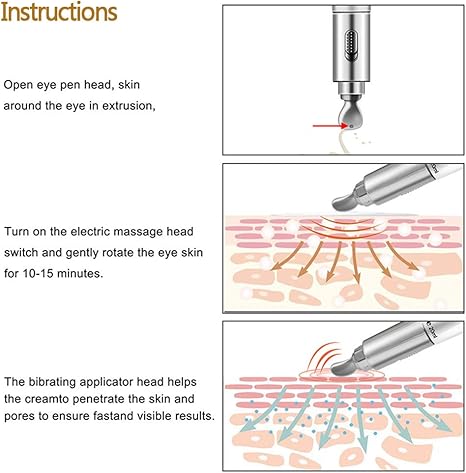 Instructions

Open eye pen head, skin around the eye in extrusion,

Turn on the electric massage head switch and gently rotate the eye skin for 10-15 minutes.

The bibrating applicator head helps the creamto penetrate the skin and pores to ensure fastand visible results.