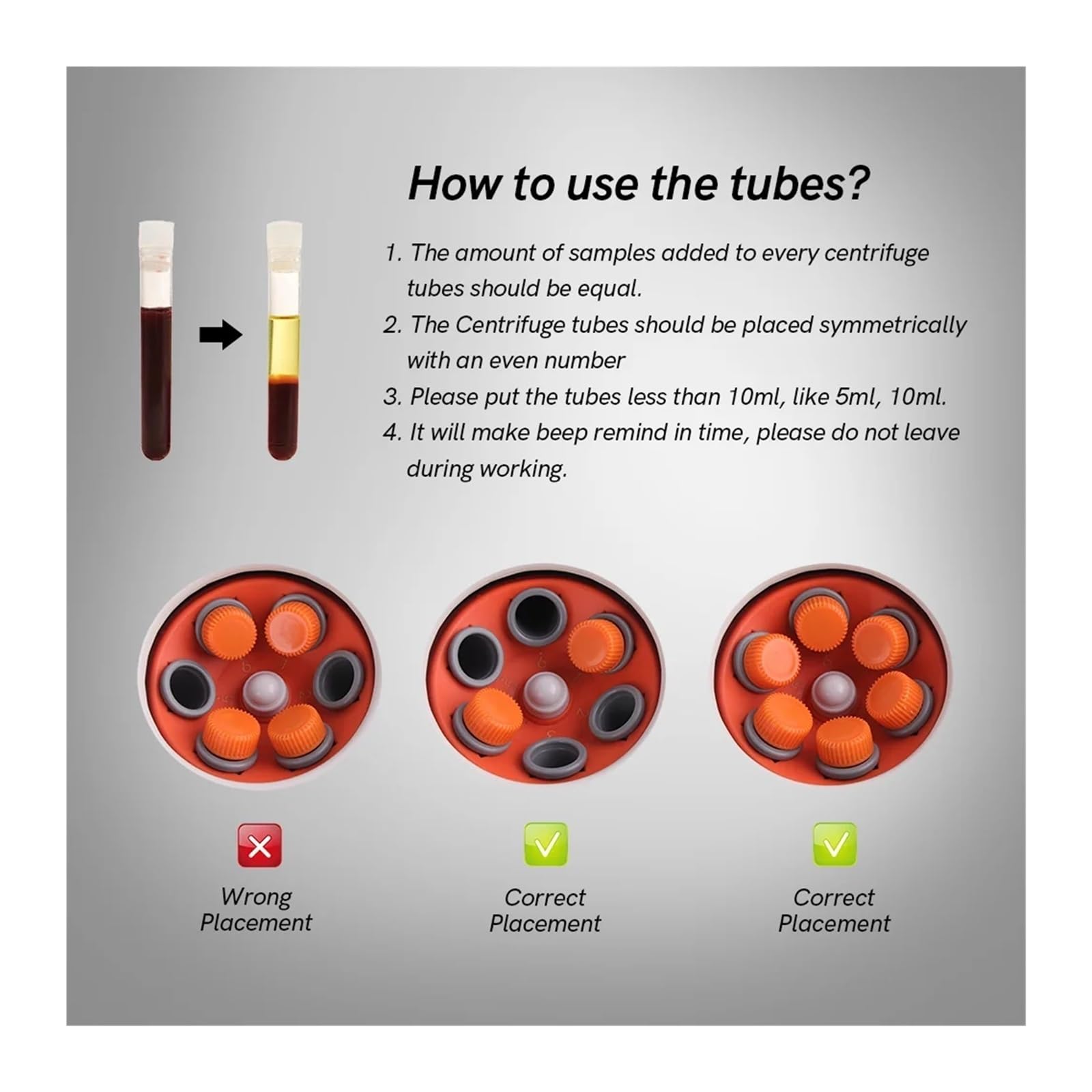 How to use the tubes?

1. The amount of samples added to every centrifuge tubes should be equal.

2. The Centrifuge tubes should be placed symmetrically with an even number

3. Please put the tubes less than 10ml, like 5ml, 10ml.

4. It will make beep remind in time, please do not leave during working.

Wrong Placement

Correct Placement

Correct Placement