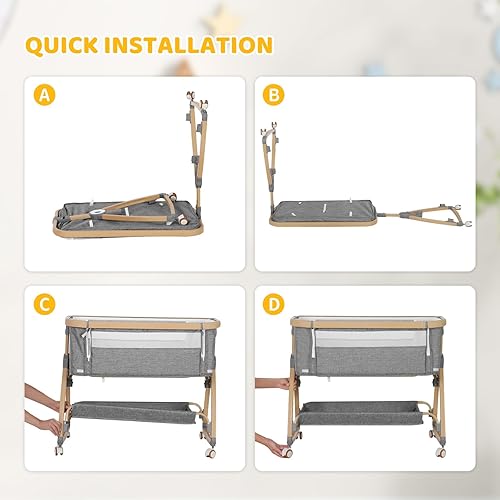 QUICK INSTALLATION

A

B

C

D