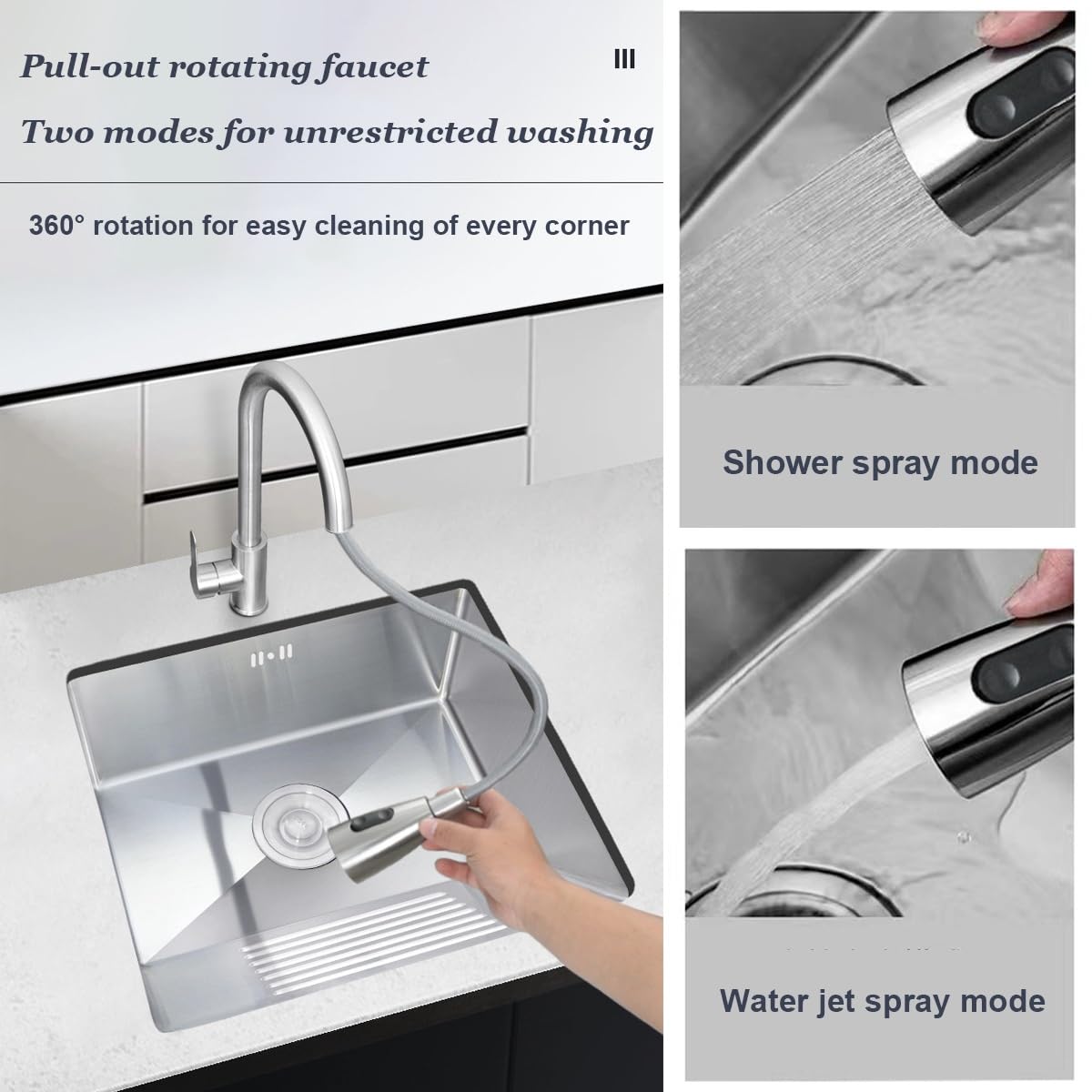 Pull-out rotating faucet

III

Two modes for unrestricted washing

360° rotation for easy cleaning of every corner

Shower spray mode

Water jet spray mode