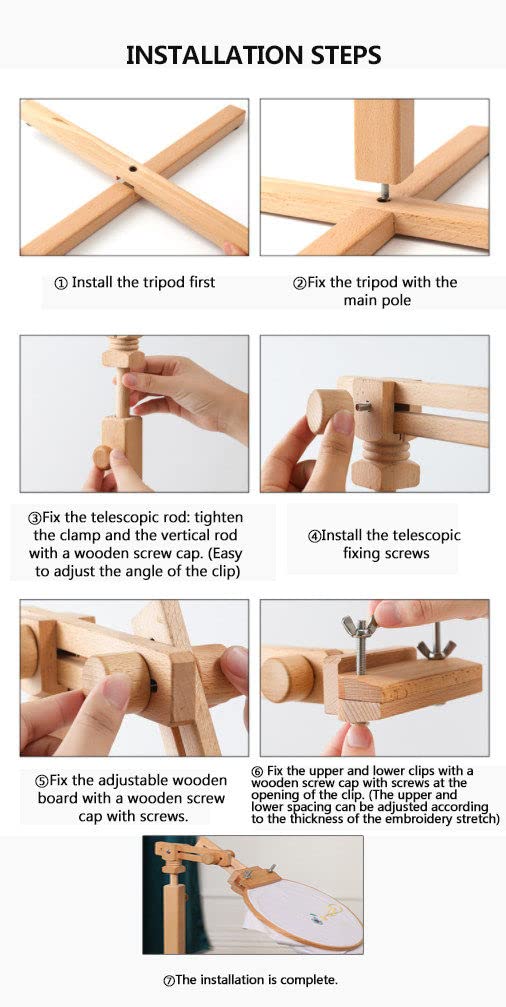 INSTALLATION STEPS

① Install the tripod first

②Fix the tripod with the main pole

③Fix the telescopic rod: tighten the clamp and the vertical rod with a wooden screw cap. (Easy to adjust the angle of the clip)

④Install the telescopic fixing screws

⑤Fix the adjustable wooden board with a wooden screw cap with screws.

⑥ Fix the upper and lower clips with a wooden screw cap with screws at the opening of the clip. (The upper and lower spacing can be adjusted according to the thickness of the embroidery stretch)

⑦The installation is complete.