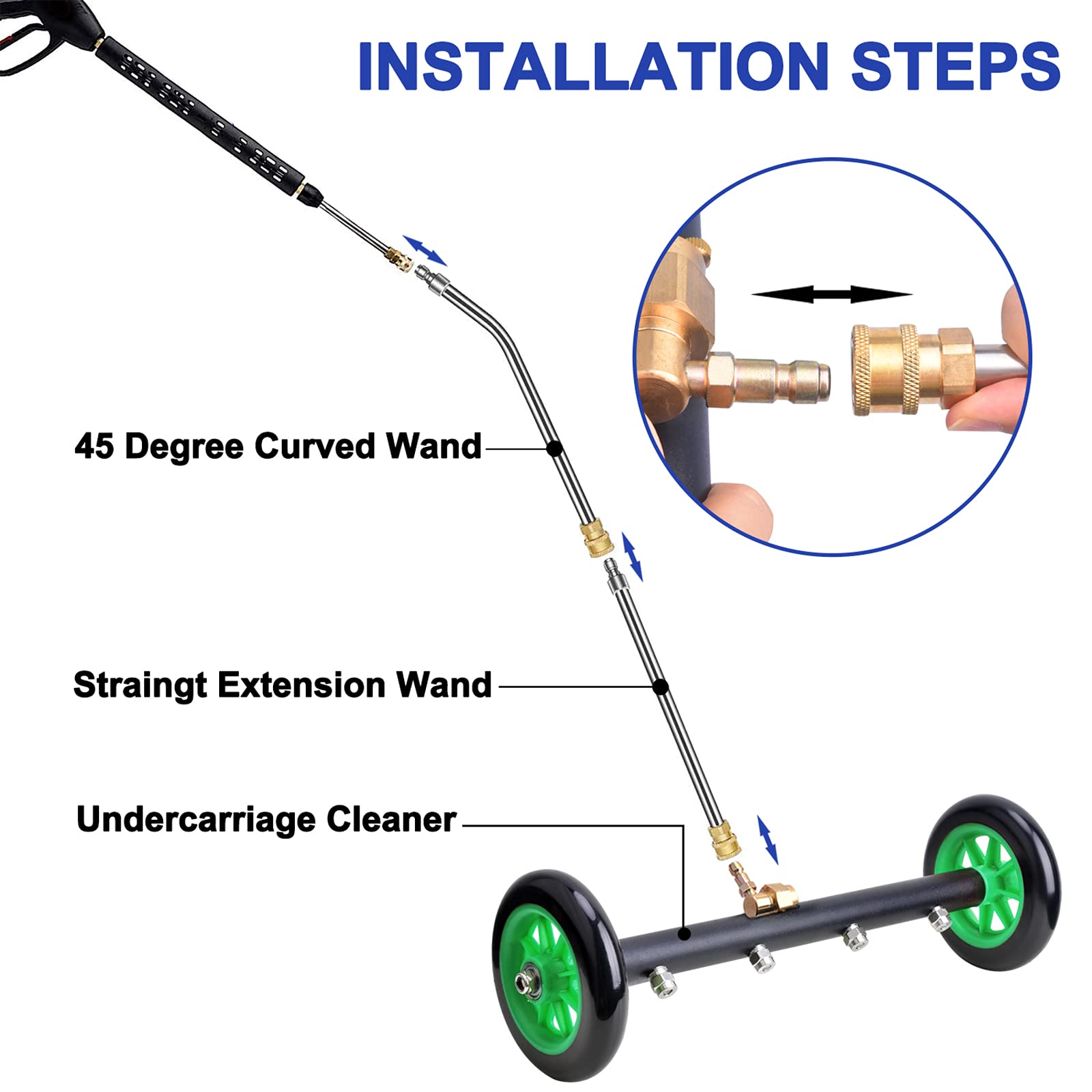 INSTALLATION STEPS

45 Degree Curved Wand

Straingt Extension Wand

Undercarriage Cleaner