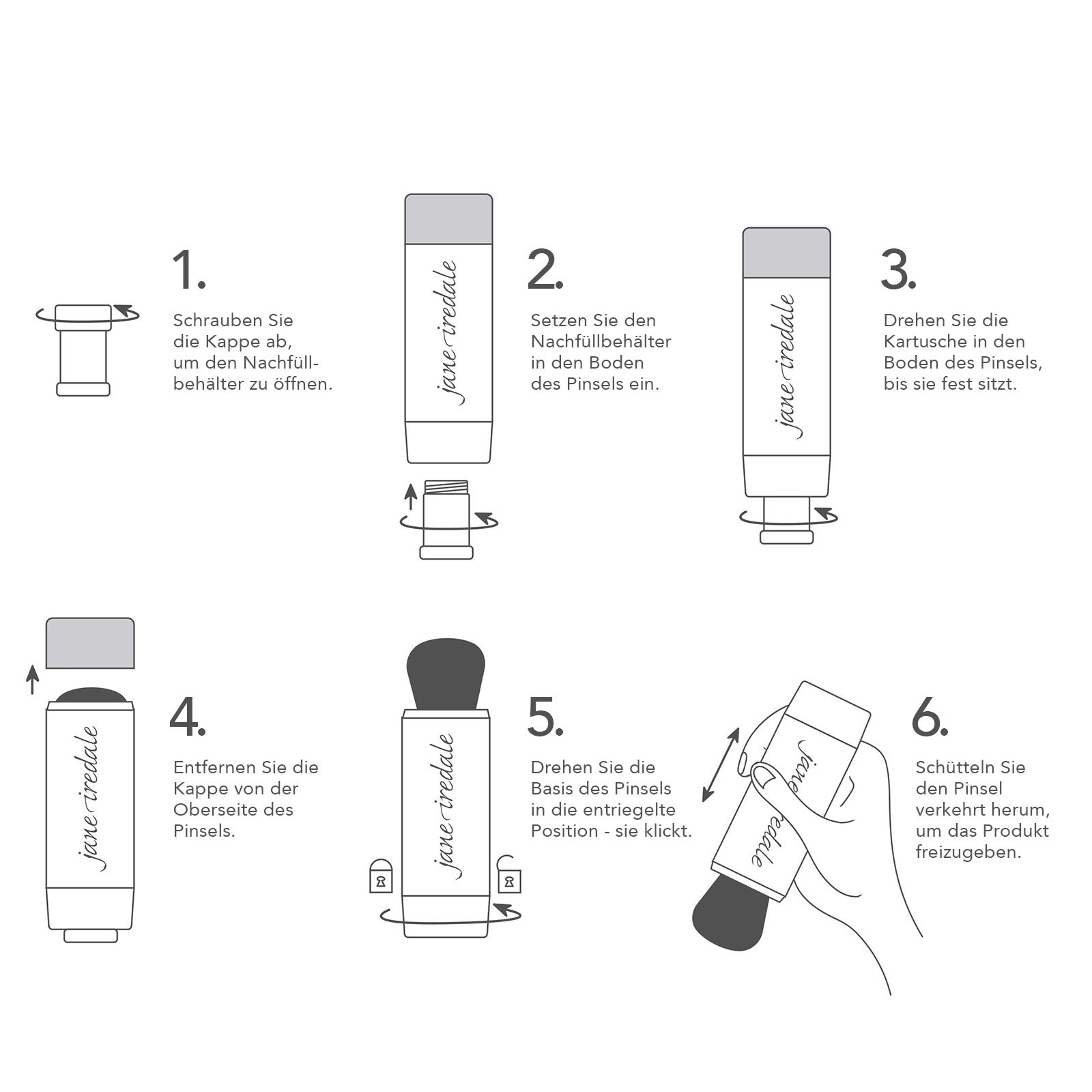 1.

Schrauben Sie die Kappe ab, um den Nachfüllbehälter zu öffnen.

jane iredale

2.

Setzen Sie den Nachfüllbehälter in den Boden des Pinsels ein.

jane iredale

3.

Drehen Sie die Kartusche in den Boden des Pinsels, bis sie fest sitzt.

jane iredale

4.

Entfernen Sie die Kappe von der Oberseite des Pinsels.

jane iredale

5.

Drehen Sie die Basis des Pinsels in die entriegelte Position - sie klickt.

jane iredale

6.

Schütteln Sie den Pinsel verkehrt herum, um das Produkt freizugeben.