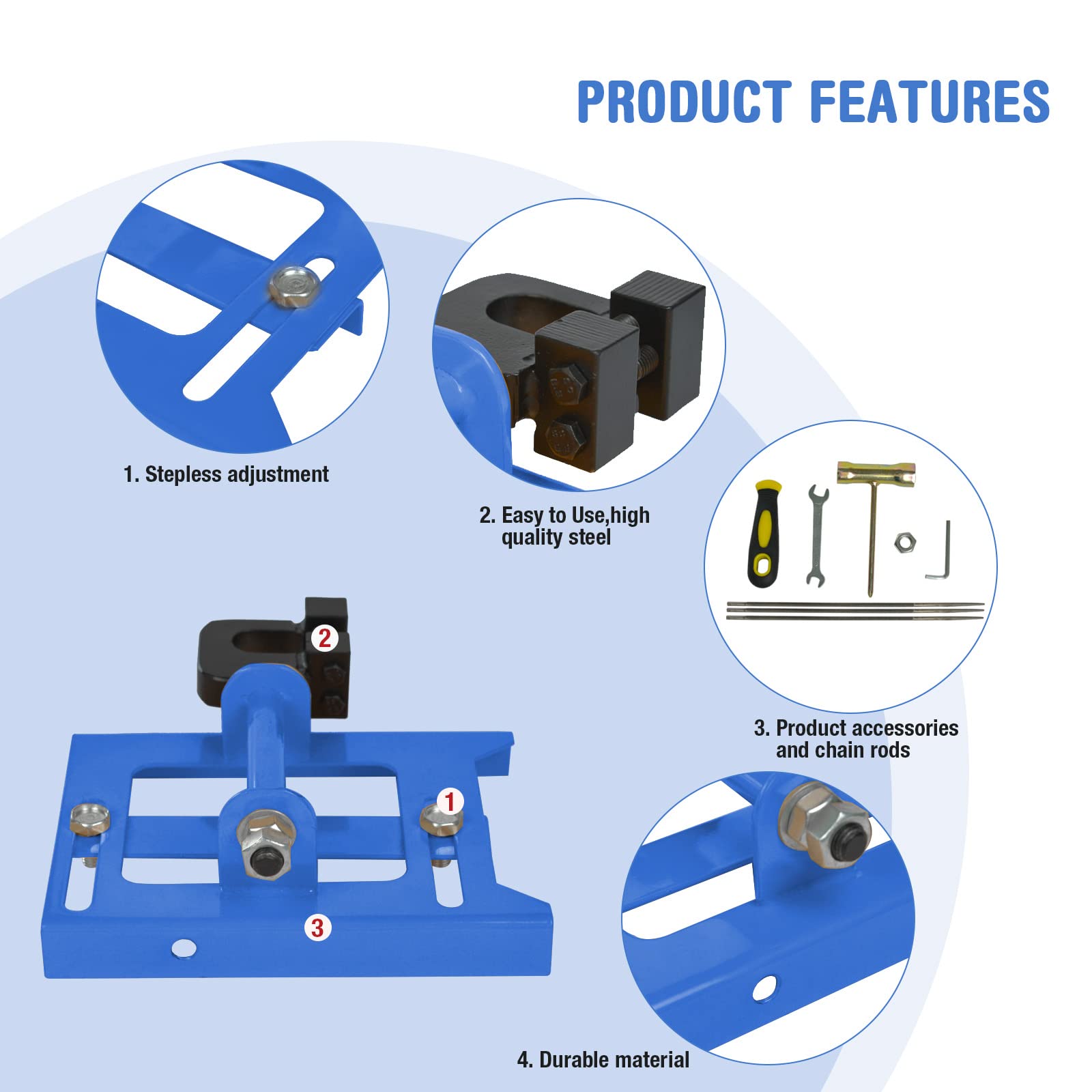 PRODUCT FEATURES

1. Stepless adjustment

2. Easy to Use,high quality steel

3. Product accessories and chain rods

2

1

3

4. Durable material