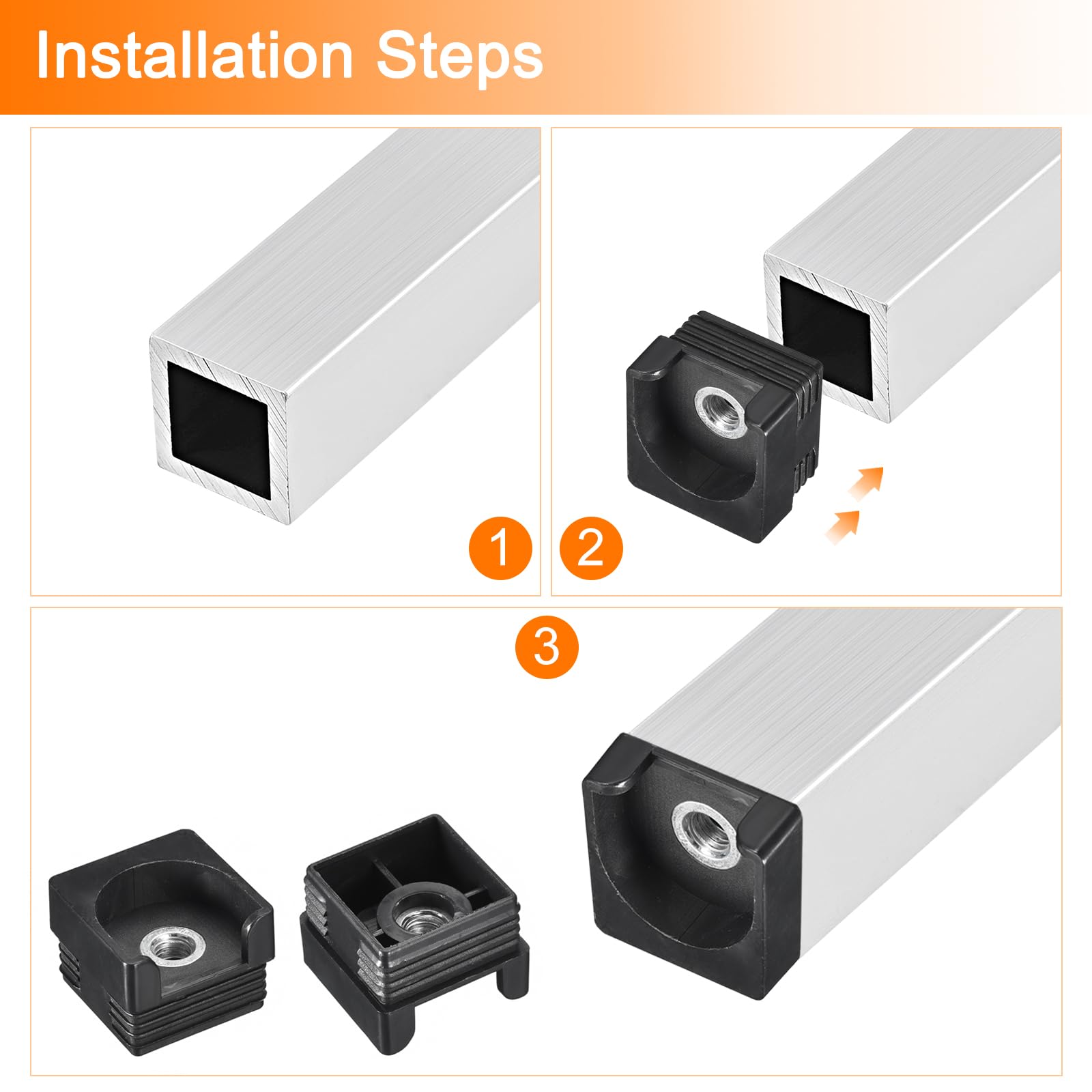 Installation Steps

1

2

3