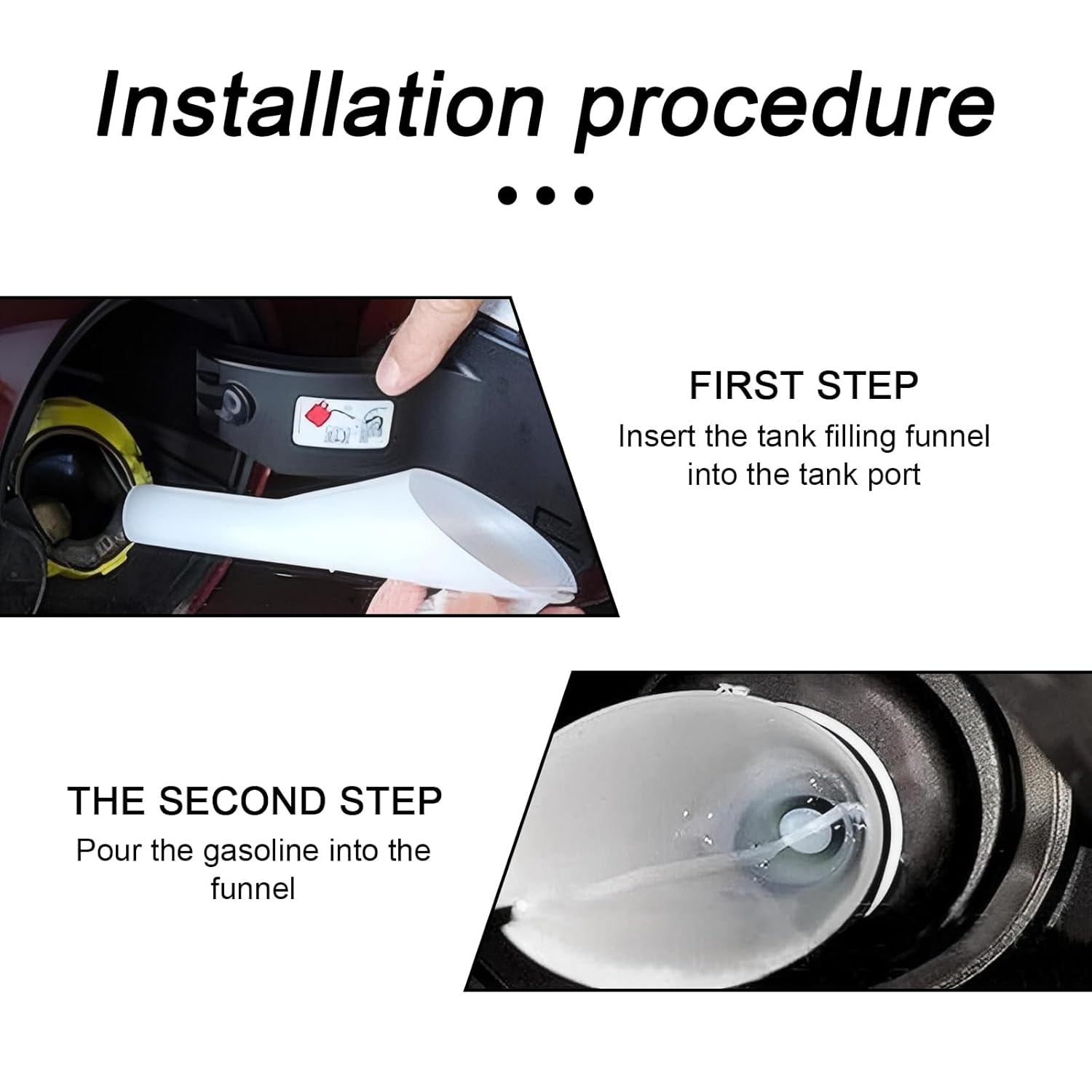 Installation procedure

FIRST STEP
Insert the tank filling funnel into the tank port

THE SECOND STEP
Pour the gasoline into the funnel