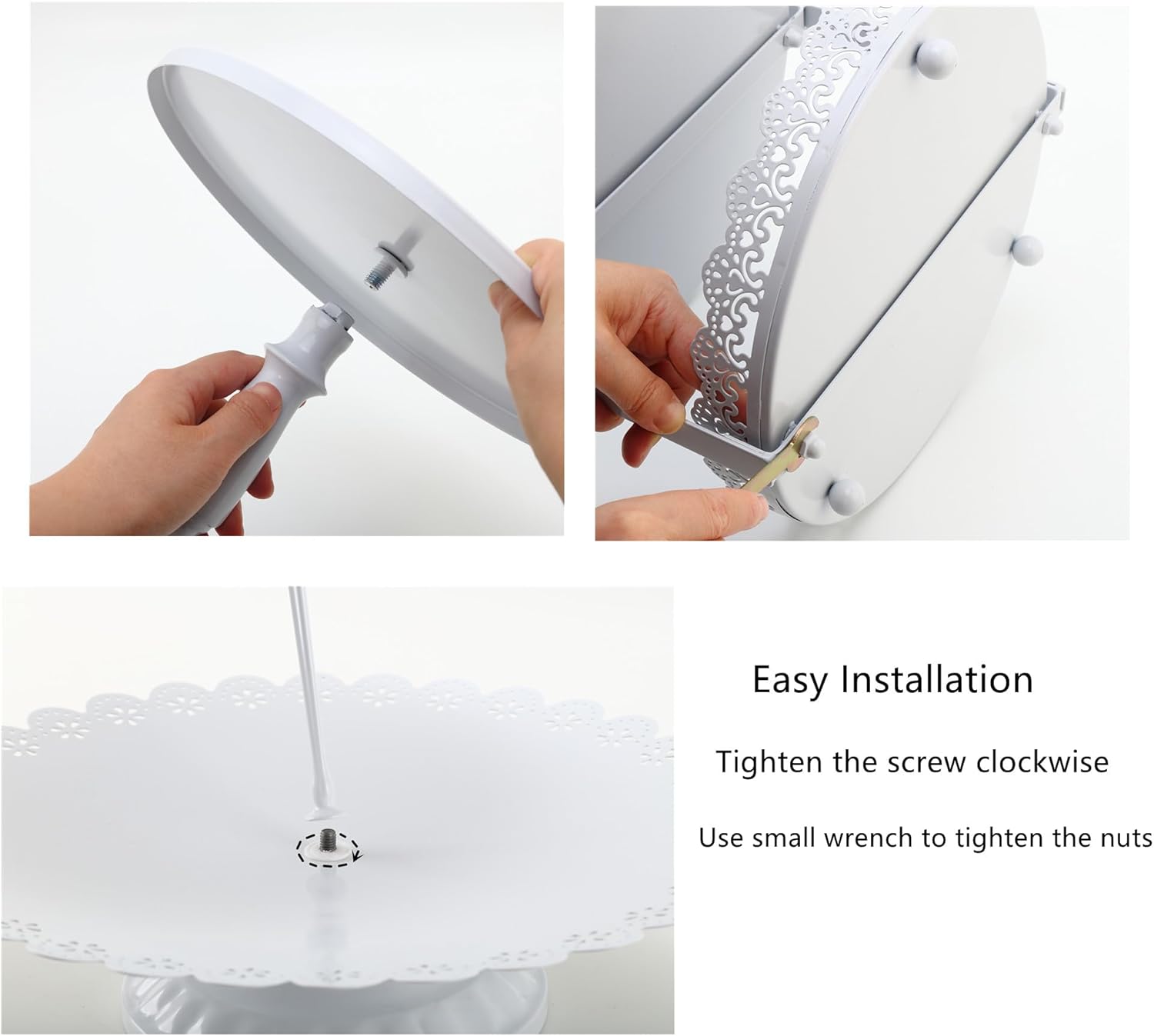 Easy Installation

Tighten the screw clockwise

Use small wrench to tighten the nuts