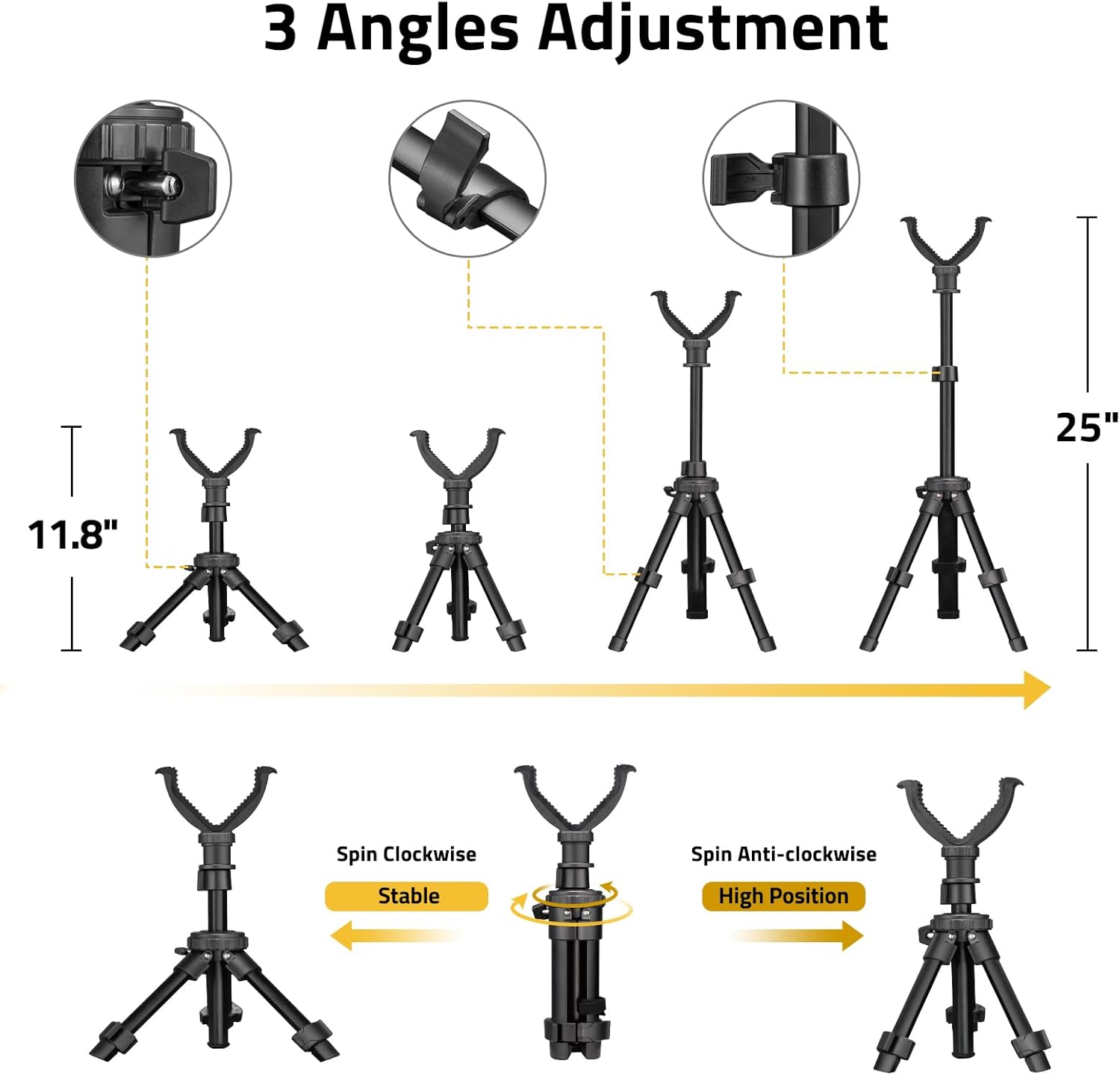 3 Angles Adjustment

11.8"

25"

Spin Clockwise

Stable

Spin Anti-clockwise

High Position