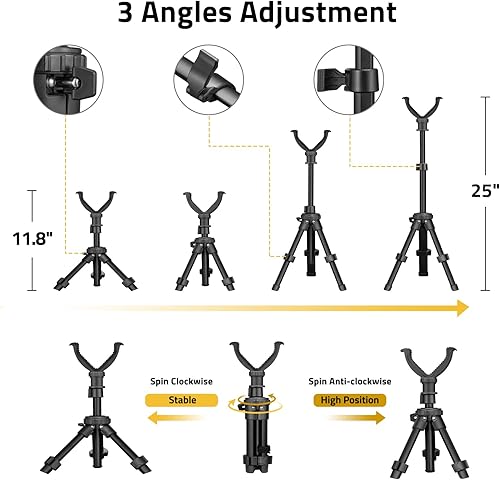 3 Angles Adjustment

11.8"

25"

Spin Clockwise

Stable

Spin Anti-clockwise

High Position