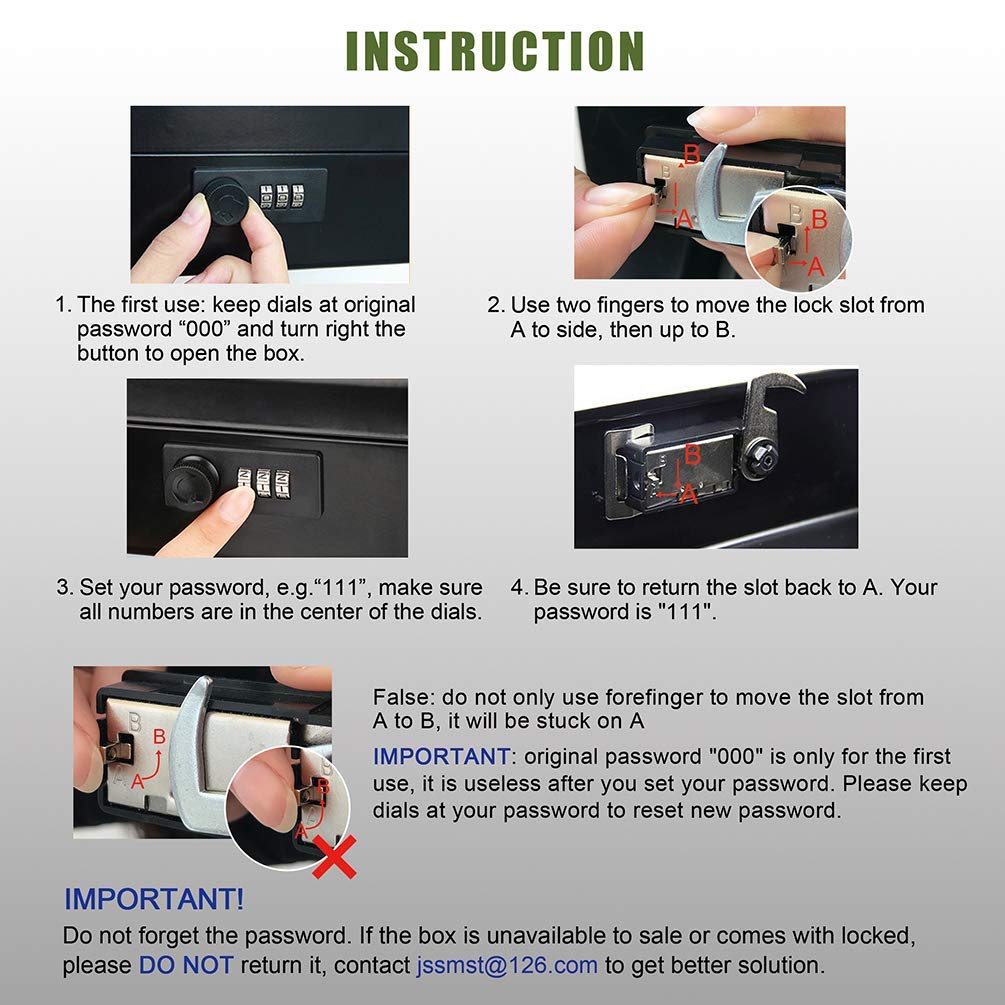 INSTRUCTION

B
A
B
A

1. The first use: keep dials at original password “000” and turn right the button to open the box.

2. Use two fingers to move the lock slot from A to side, then up to B.

B
A

3. Set your password, e.g.“111”, make sure all numbers are in the center of the dials.

4. Be sure to return the slot back to A. Your password is "111".

B
A
B
A

False: do not only use forefinger to move the slot from A to B, it will be stuck on A

IMPORTANT: original password "000" is only for the first use, it is useless after you set your password. Please keep dials at your password to reset new password.

IMPORTANT!
Do not forget the password. If the box is unavailable to sale or comes with locked, please DO NOT return it, contact jssmst@126.com to get better solution.