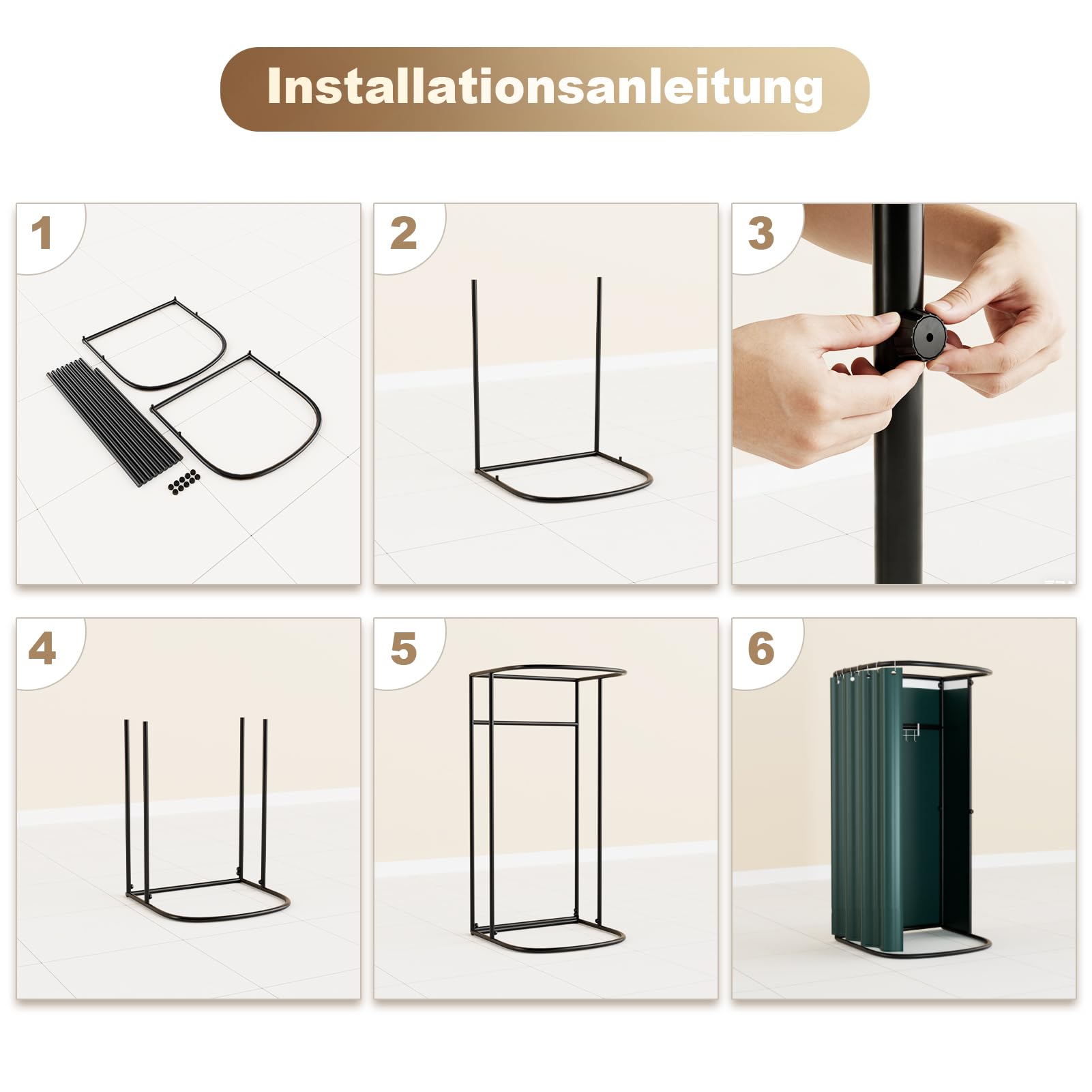 Installationsanleitung

1

2

3

4

5

6