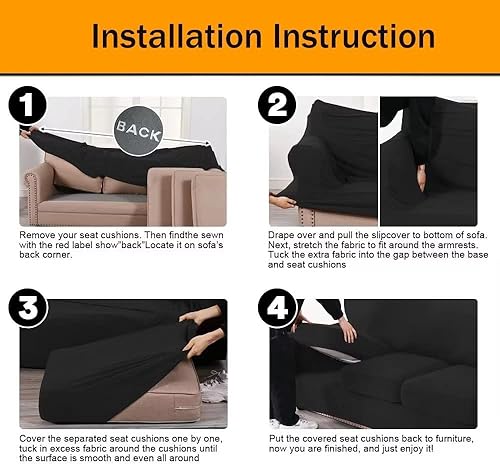 Installation Instruction

1

BACK

Remove your seat cushions. Then findthe sewn with the red label show"back"Locate it on sofa's back corner.

2

Drape over and pull the slipcover to bottom of sofa. Next, stretch the fabric to fit around the armrests. Tuck the extra fabric into the gap between the base and seat cushions

3

Cover the separated seat cushions one by one, tuck in excess fabric around the cushions until the surface is smooth and even all around

4

Put the covered seat cushions back to furniture, now you are finished, and just enjoy it!