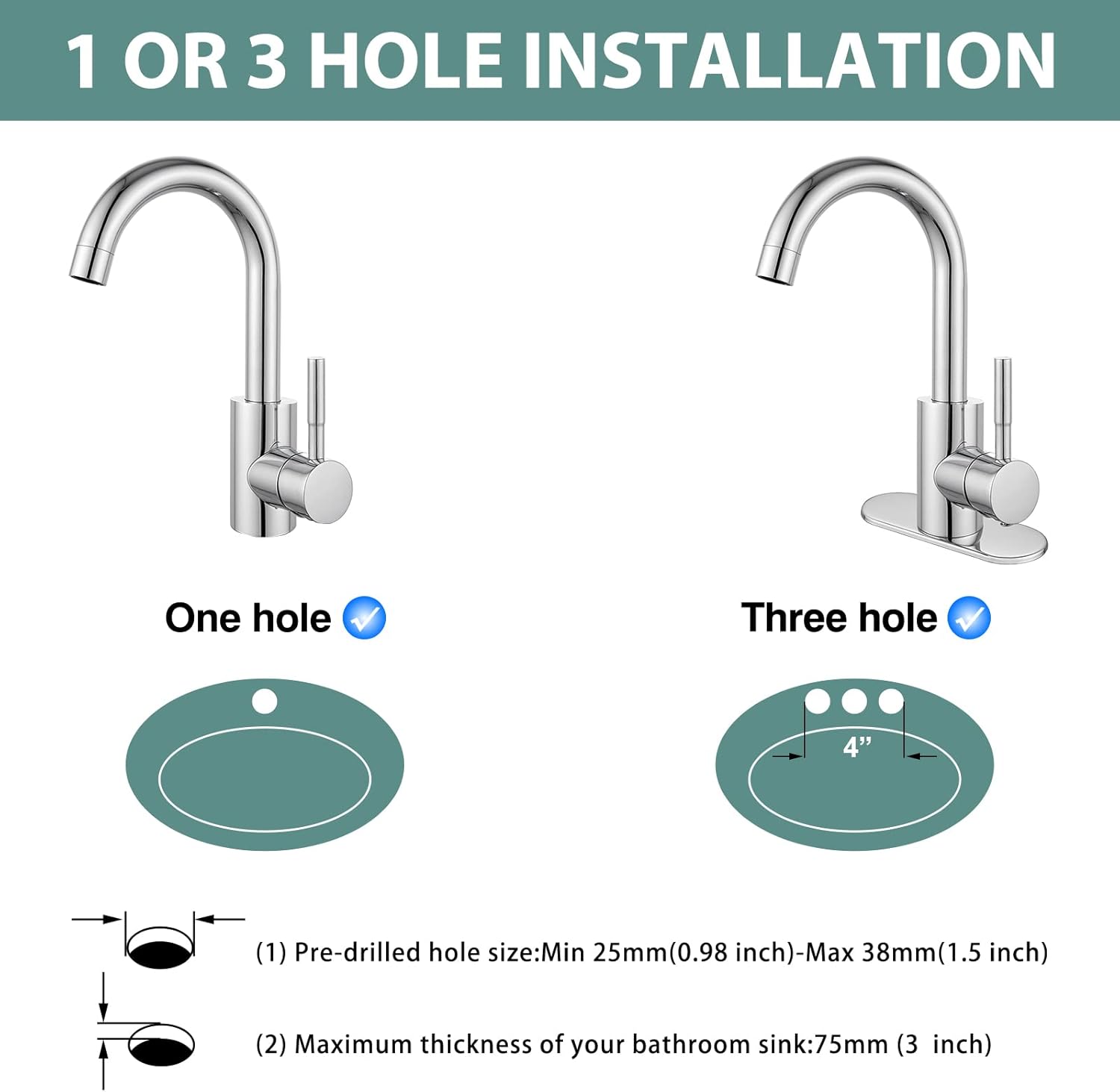 1 OR 3 HOLE INSTALLATION

One hole

Three hole

4”

(1) Pre-drilled hole size:Min 25mm(0.98 inch)-Max 38mm(1.5 inch)

(2) Maximum thickness of your bathroom sink:75mm (3 inch)