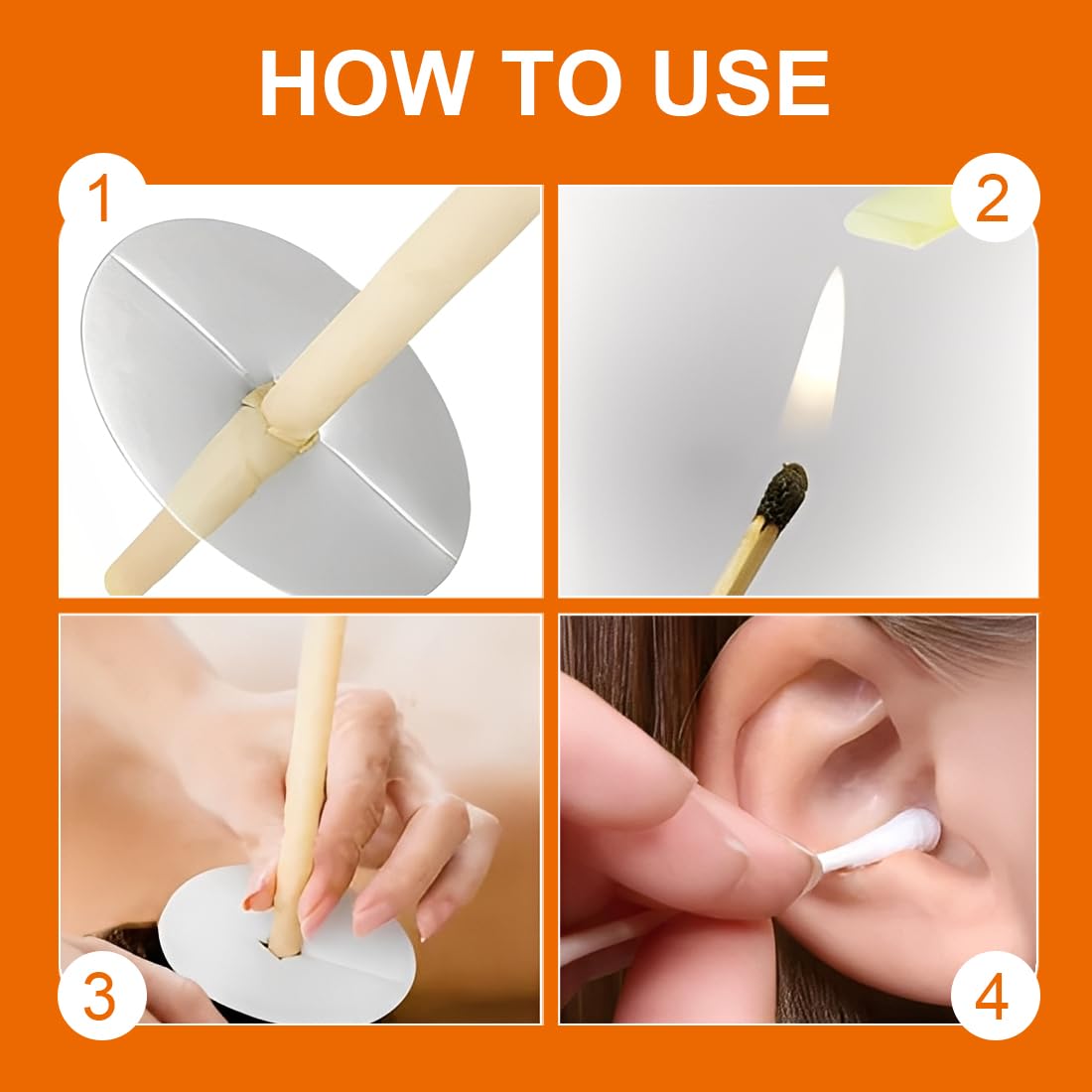 HOW TO USE

1

2

3

4