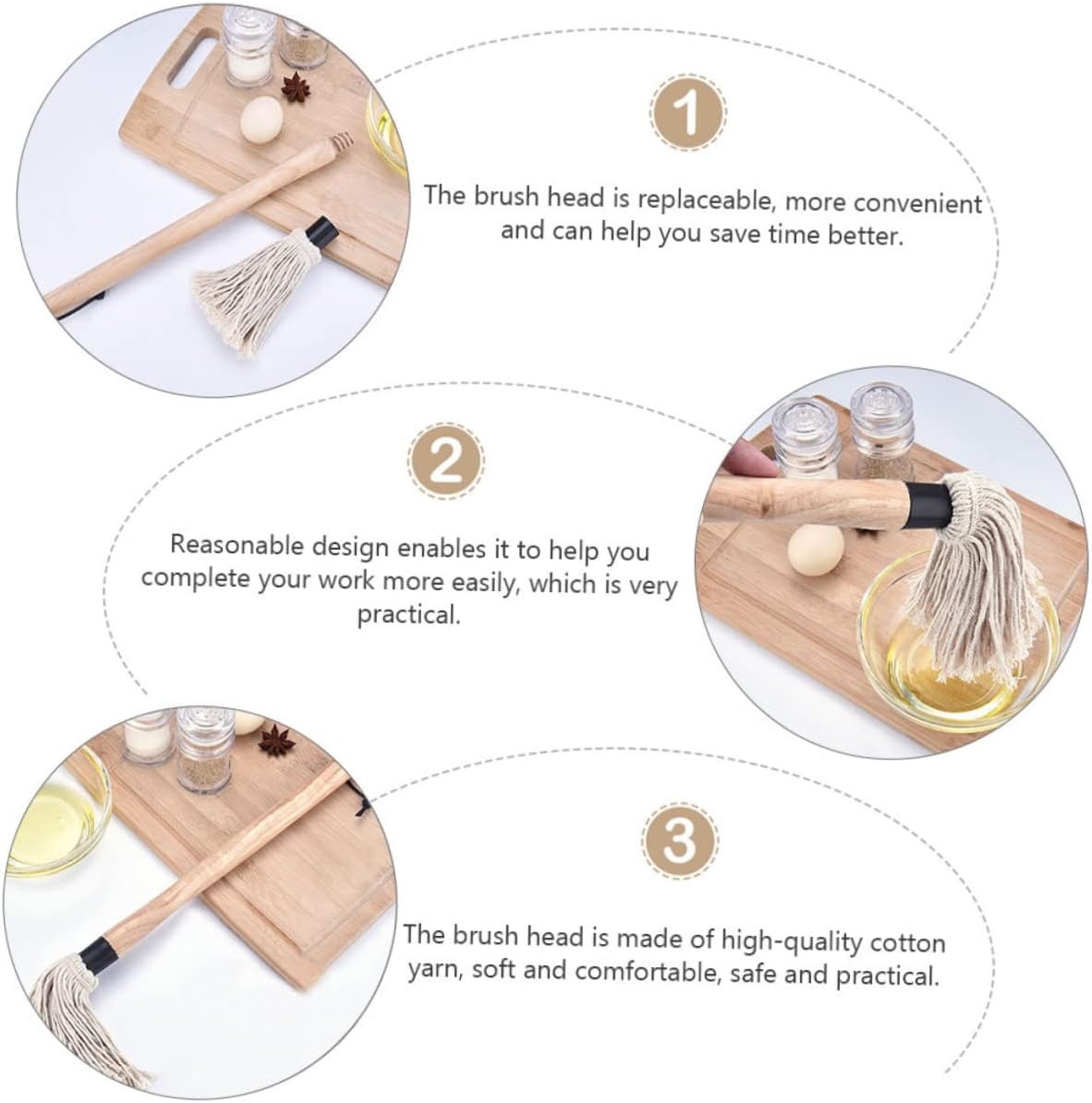 1

The brush head is replaceable, more convenient and can help you save time better.

2

Reasonable design enables it to help you complete your work more easily, which is very practical.

3

The brush head is made of high-quality cotton yarn, soft and comfortable, safe and practical.