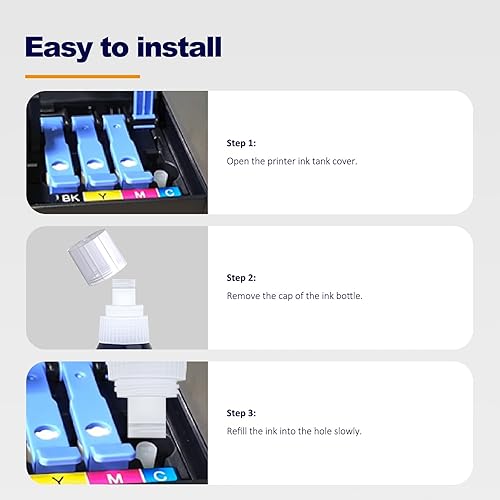 Easy to install

BK Y M C

Step 1:
Open the printer ink tank cover.

Step 2:
Remove the cap of the ink bottle.

Y M C

Step 3:
Refill the ink into the hole slowly.