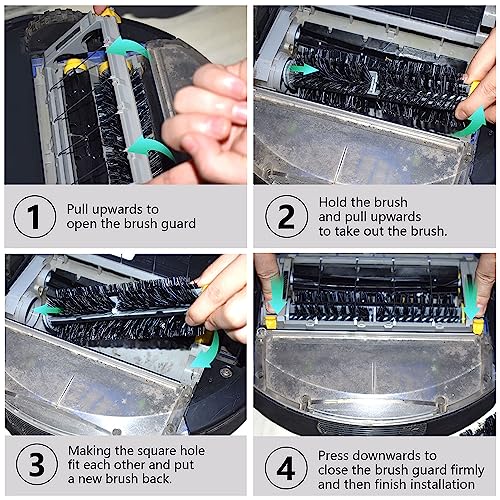 1

Pull upwards to open the brush guard

2

Hold the brush and pull upwards to take out the brush.

3

Making the square hole fit each other and put a new brush back.

4

Press downwards to close the brush guard firmly and then finish installation